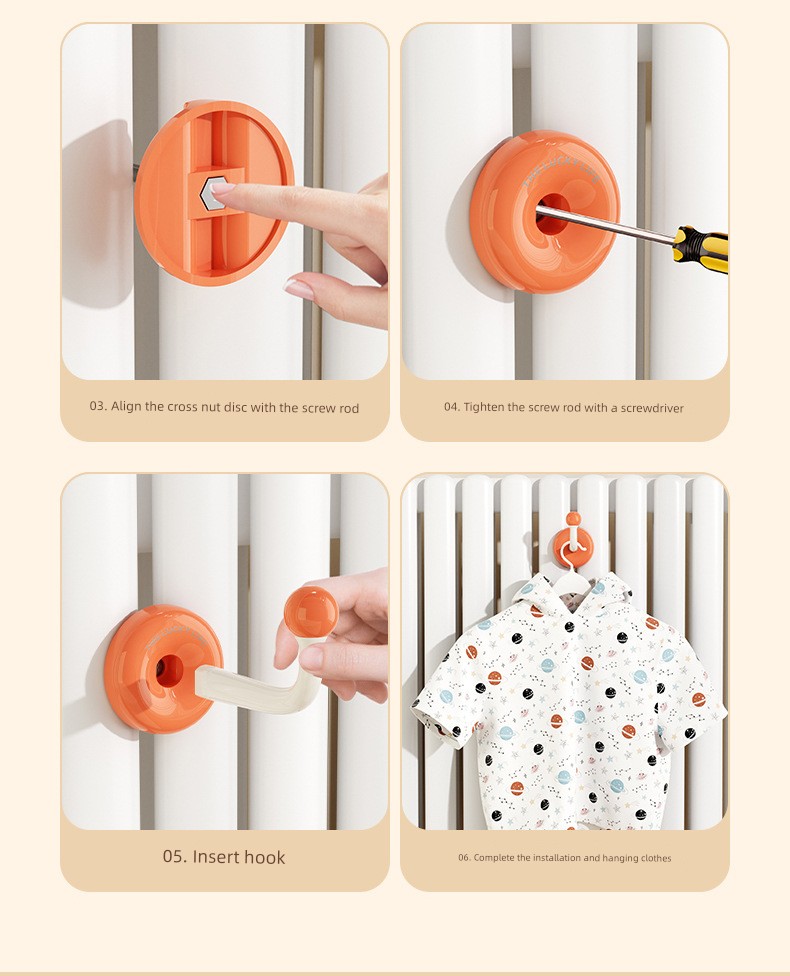 03. Align the cross nut disc with the screw rod

04. Tighten the screw rod with a screwdriver

05. Insert hook

06. Complete the installation and hanging clothes