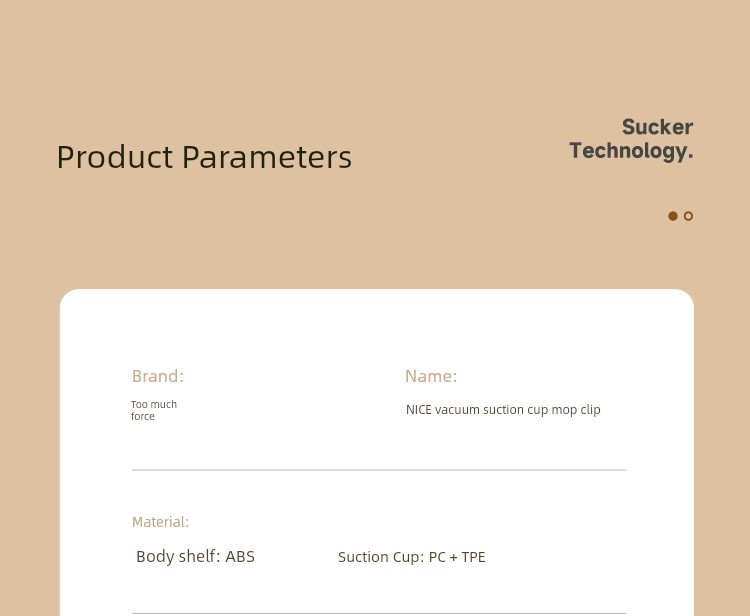 Product Parameters

Sucker Technology.

Brand:
Too much force

Name:
NICE vacuum suction cup mop clip

Material:
Body shelf: ABS
Suction Cup: PC + TPE