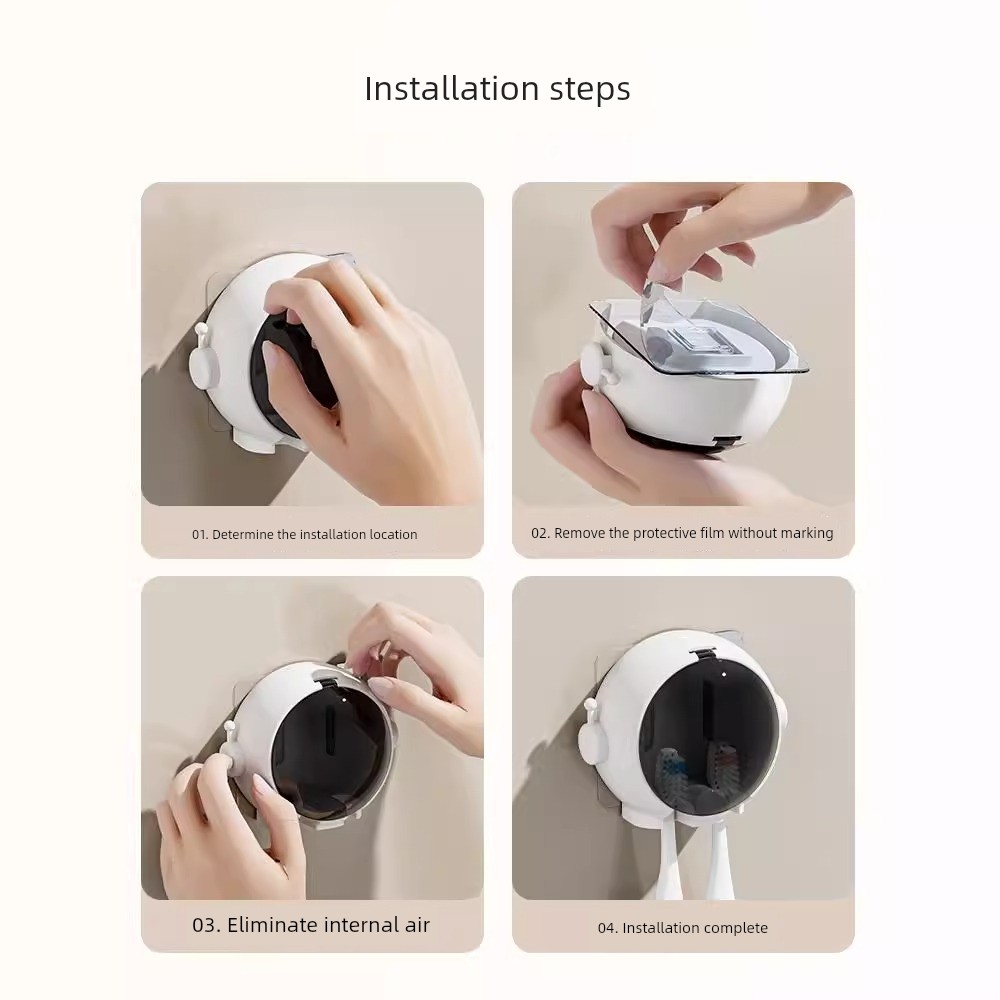 Installation steps

01. Determine the installation location

02. Remove the protective film without marking

03. Eliminate internal air

04. Installation complete