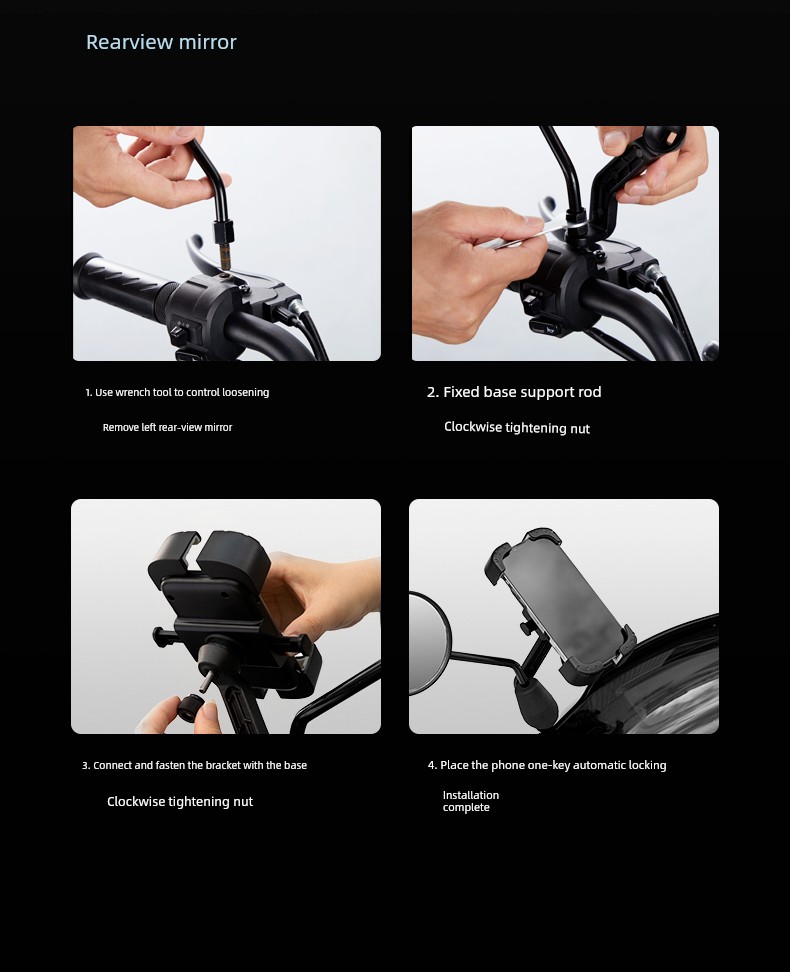 Rearview mirror

1. Use wrench tool to control loosening

Remove left rear-view mirror

2. Fixed base support rod

Clockwise tightening nut

3. Connect and fasten the bracket with the base

Clockwise tightening nut

4. Place the phone one-key automatic locking

Installation complete