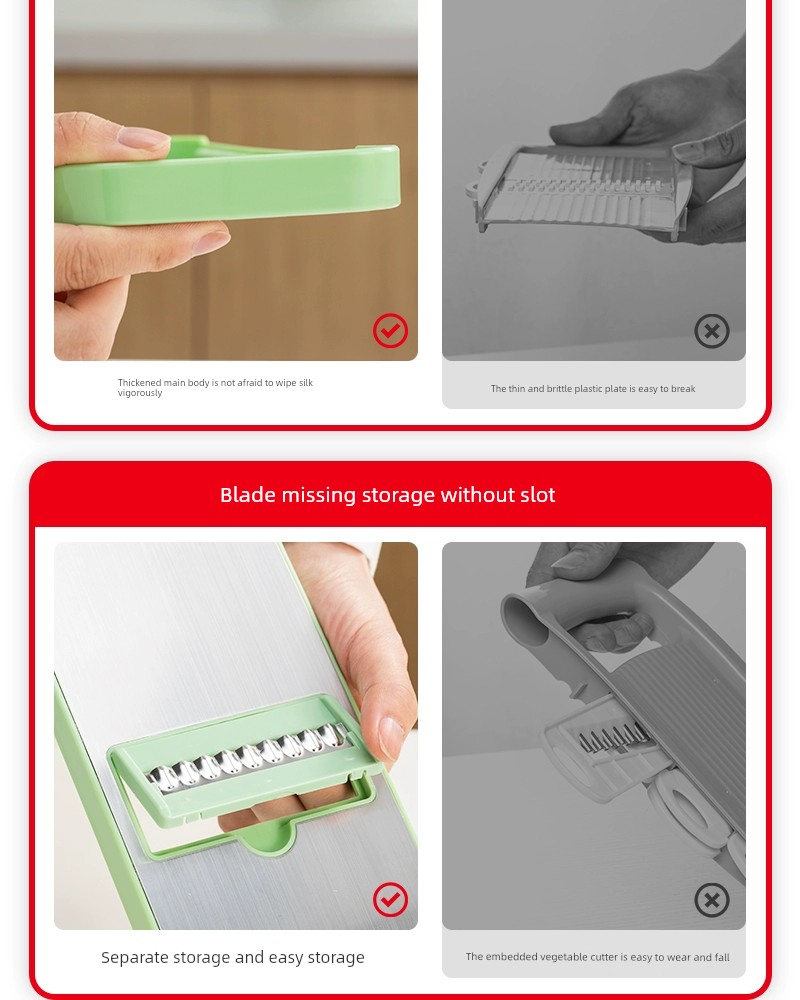 Thickened main body is not afraid to wipe silk vigorously

The thin and brittle plastic plate is easy to break

Blade missing storage without slot

Separate storage and easy storage

The embedded vegetable cutter is easy to wear and fall