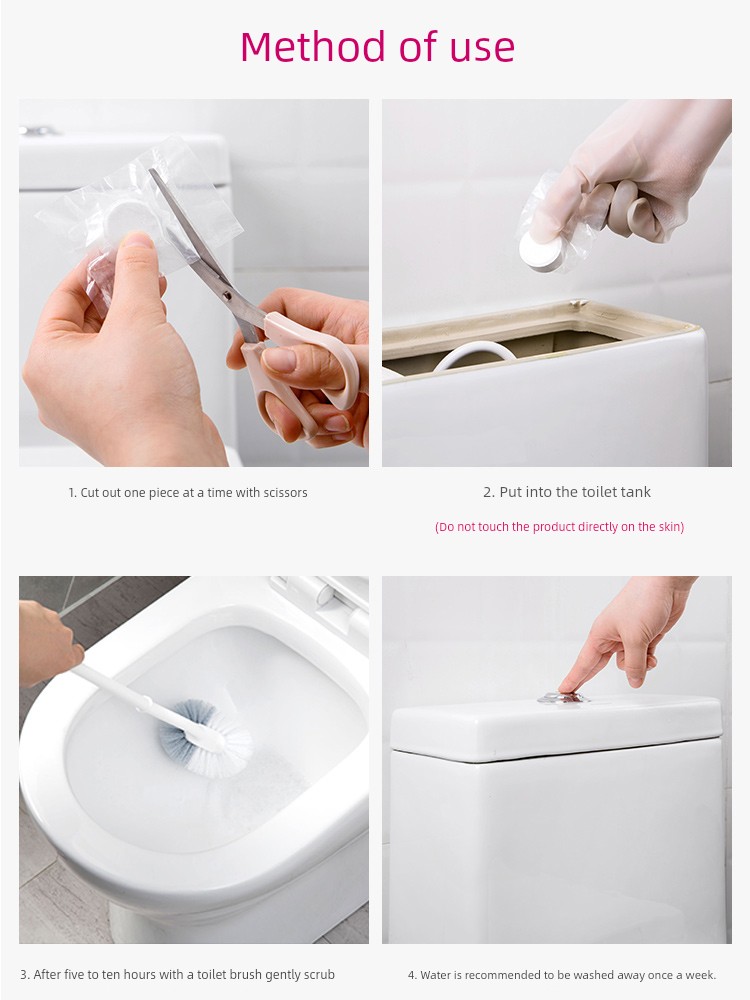 Method of use

1. Cut out one piece at a time with scissors

2. Put into the toilet tank

(Do not touch the product directly on the skin)

3. After five to ten hours with a toilet brush gently scrub

4. Water is recommended to be washed away once a week.