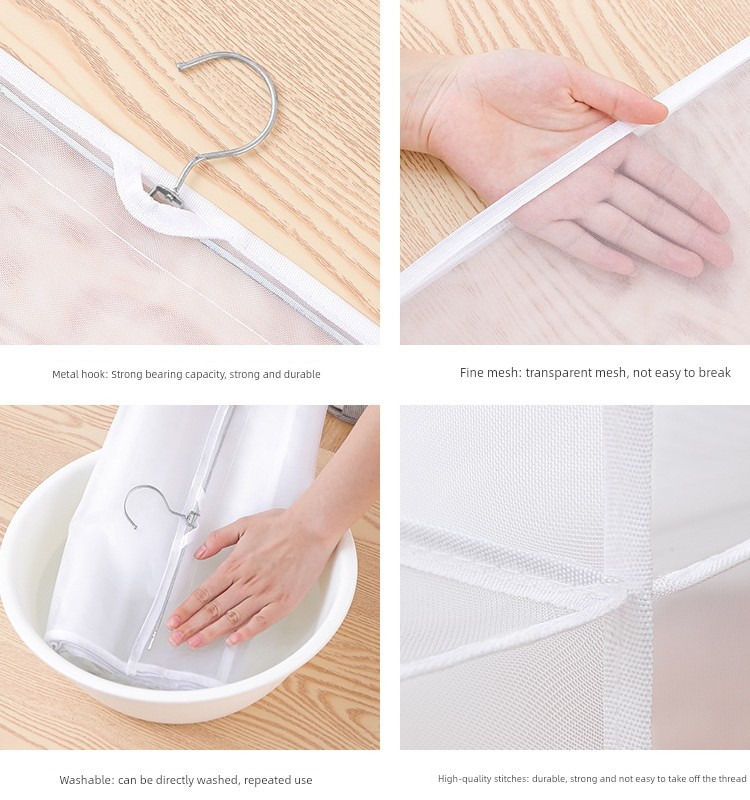 Metal hook: Strong bearing capacity, strong and durable

Fine mesh: transparent mesh, not easy to break

Washable: can be directly washed, repeated use

High-quality stitches: durable, strong and not easy to take off the thread