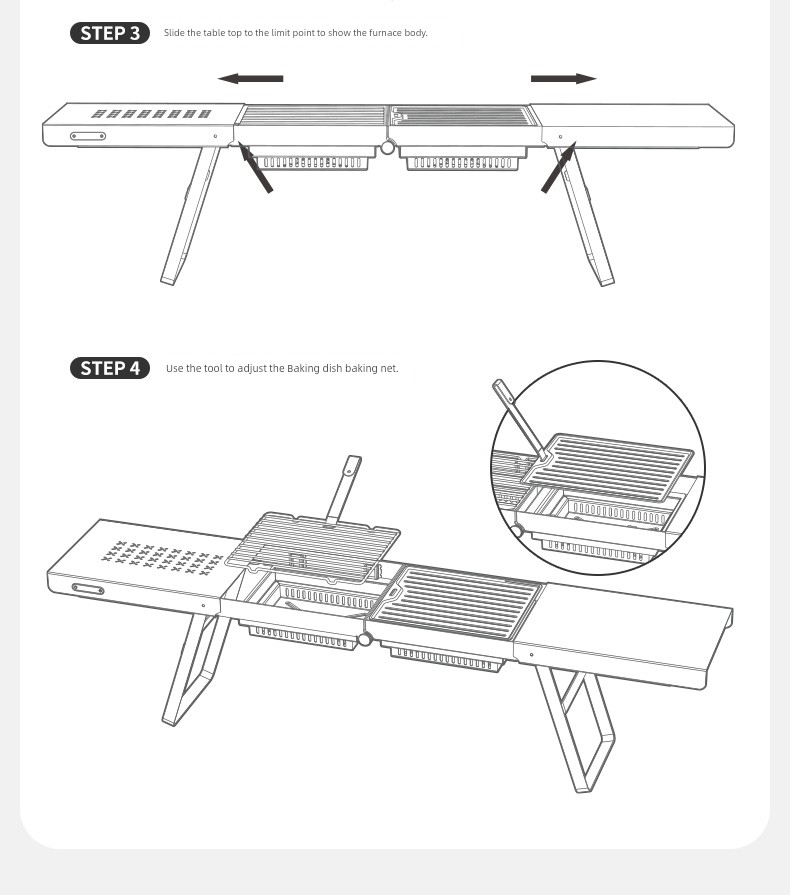 STEP 3 Slide the table top to the limit point to show the furnace body.

STEP 4 Use the tool to adjust the Baking dish baking net.