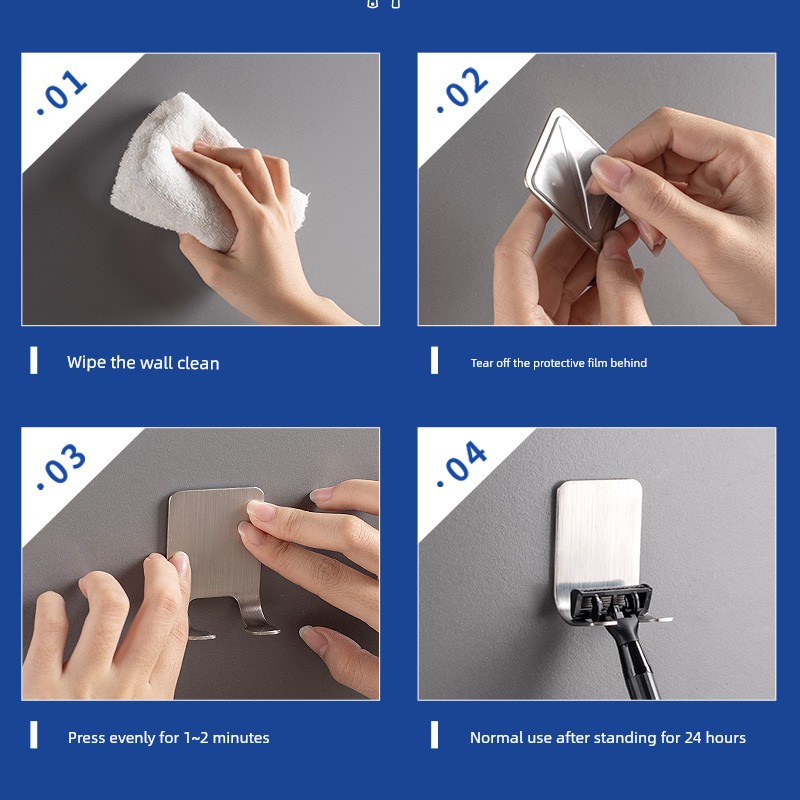 .01

Wipe the wall clean

.02

Tear off the protective film behind

.03

Press evenly for 1~2 minutes

.04

Normal use after standing for 24 hours