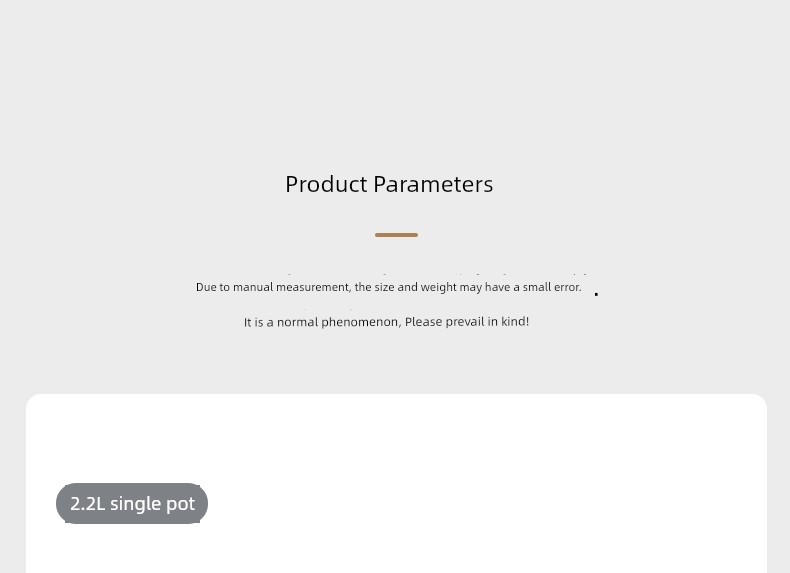 Product Parameters

Due to manual measurement, the size and weight may have a small error.

It is a normal phenomenon, Please prevail in kind!

2.2L single pot