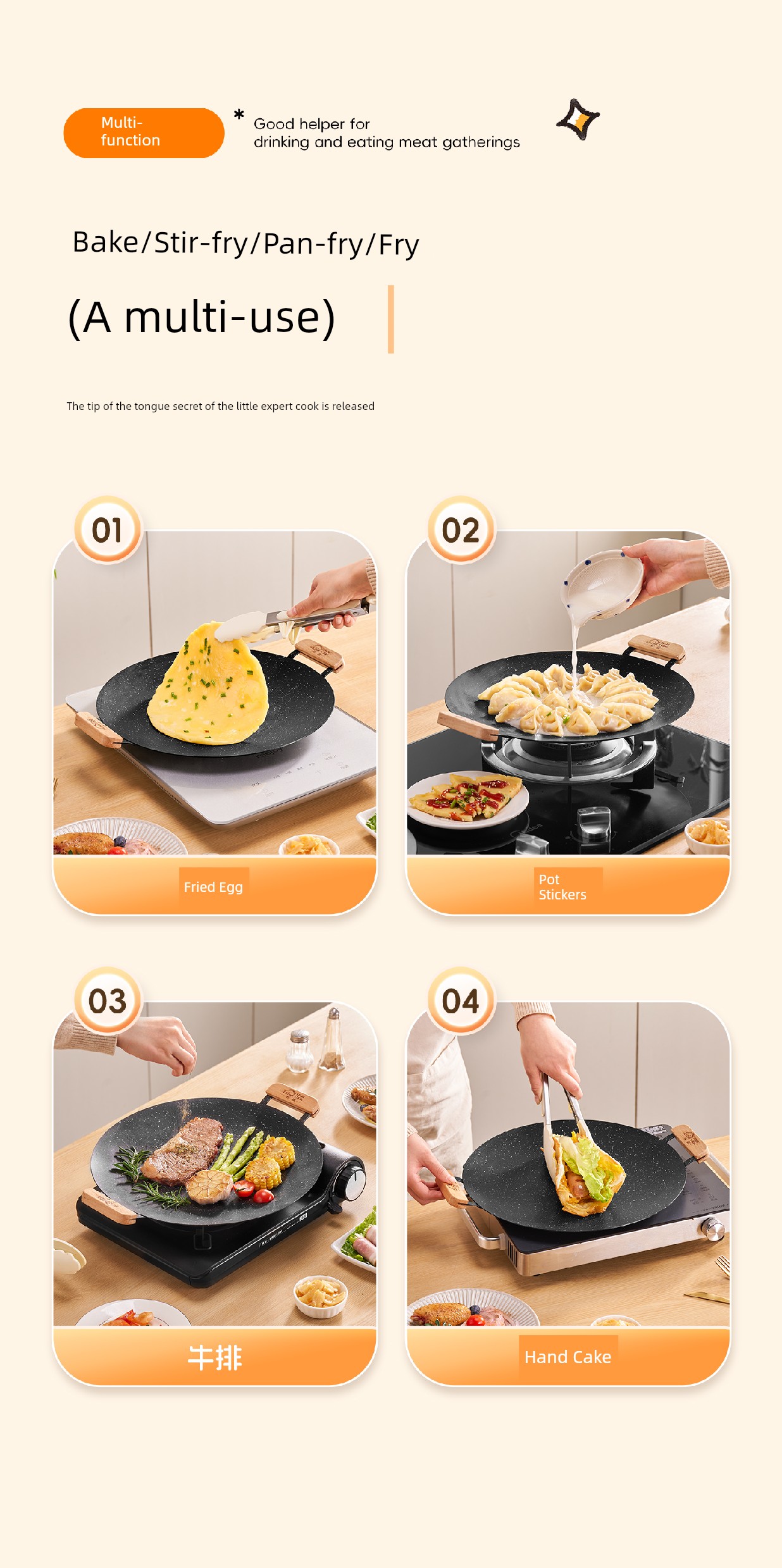 Multi-function

* Good helper for drinking and eating meat gatherings

Bake/Stir-fry/Pan-fry/Fry

(A multi-use)

The tip of the tongue secret of the little expert cook is released

01

Fried Egg

02

Pot Stickers

03

牛排

04

Hand Cake