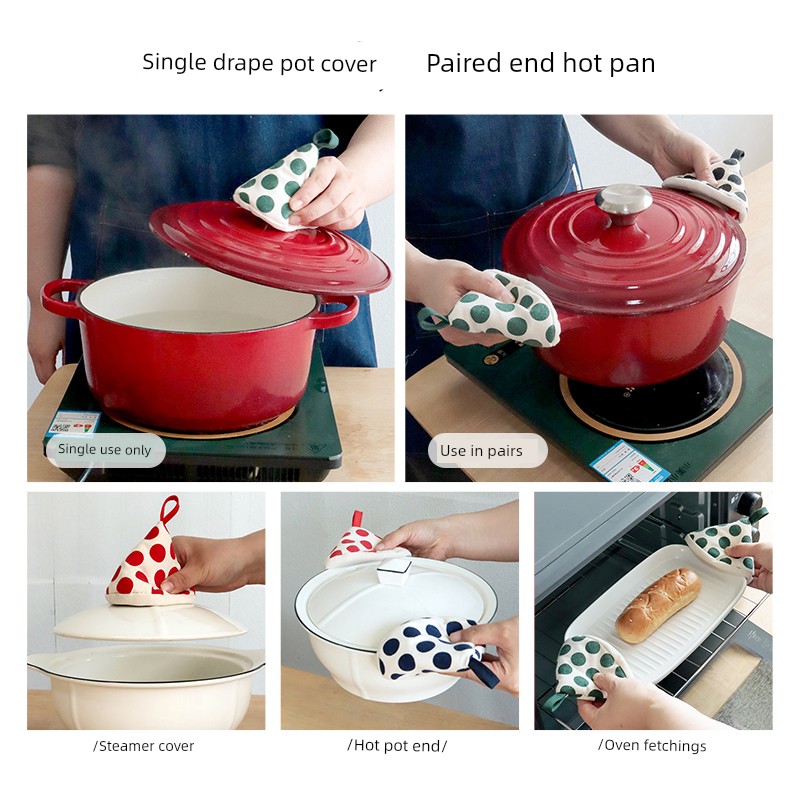 Single drape pot cover

Paired end hot pan

Single use only

Use in pairs

/Steamer cover

/Hot pot end/

/Oven fetchings