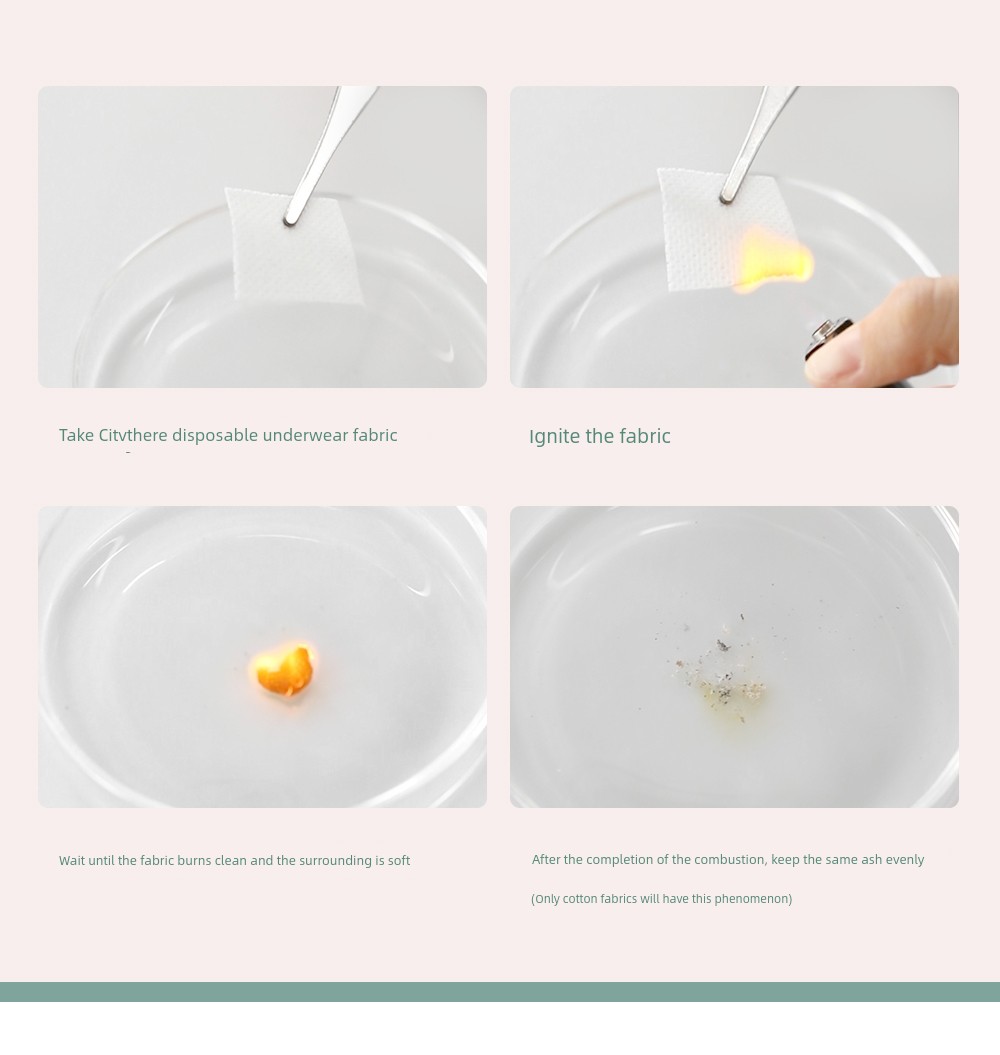 Take Citvthere disposable underwear fabric

Ignite the fabric

Wait until the fabric burns clean and the surrounding is soft

After the completion of the combustion, keep the same ash evenly

(Only cotton fabrics will have this phenomenon)