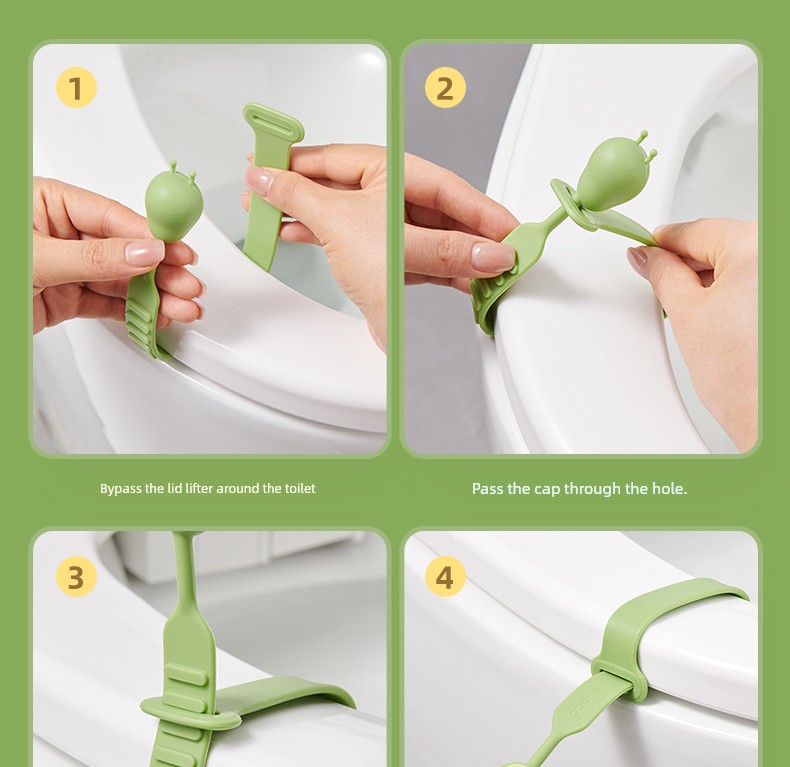 1

2

Bypass the lid lifter around the toilet

Pass the cap through the hole.

3

4