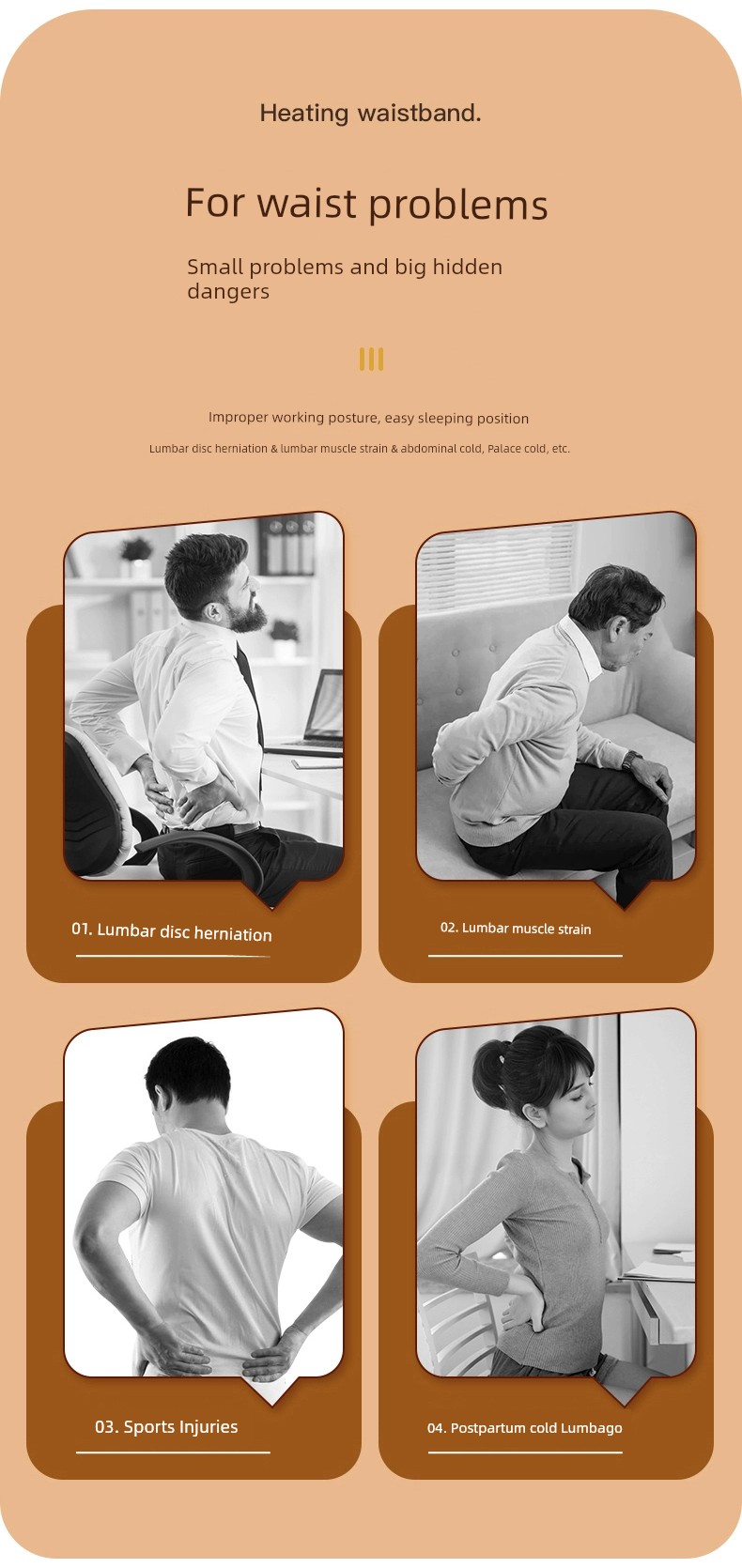 Heating waistband.

For waist problems

Small problems and big hidden dangers

Improper working posture, easy sleeping position

Lumbar disc herniation & lumbar muscle strain & abdominal cold, Palace cold, etc.

01. Lumbar disc herniation

02. Lumbar muscle strain

03. Sports Injuries

04. Postpartum cold Lumbago