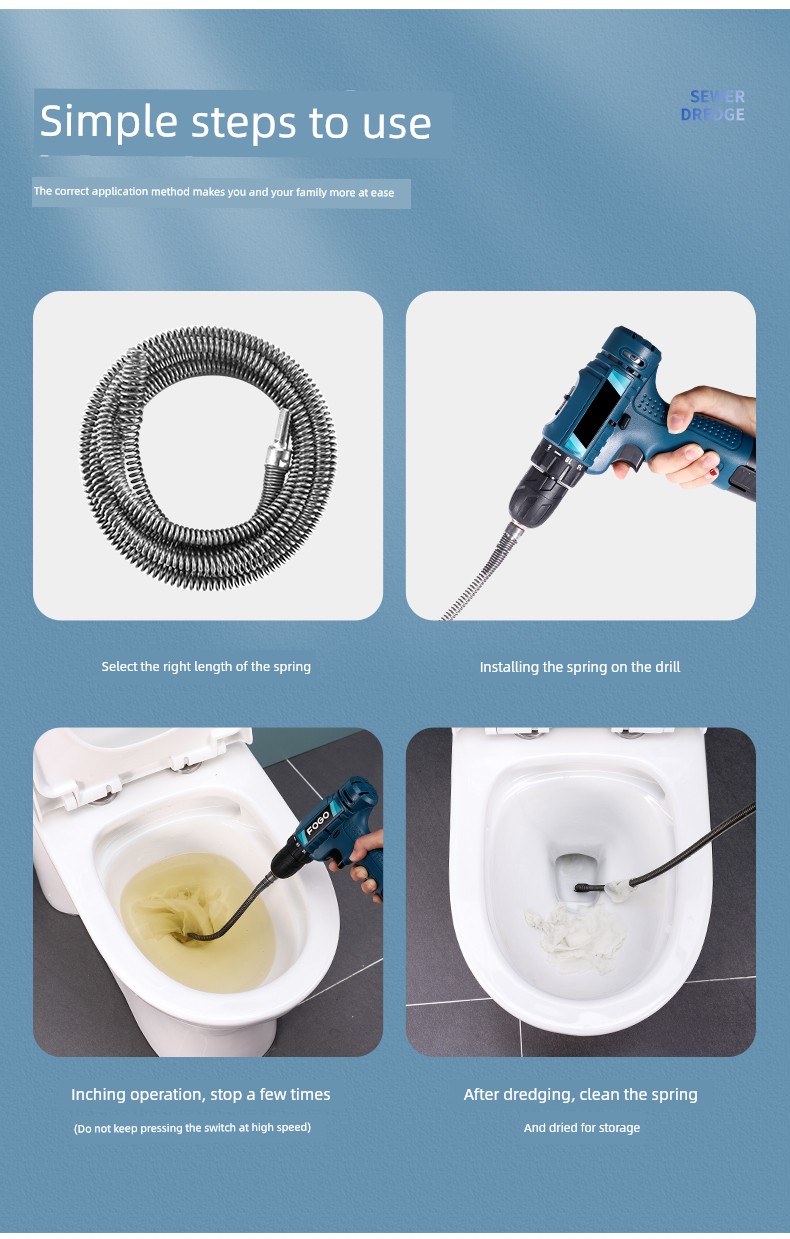 Simple steps to use

SEWER DREDGE

The correct application method makes you and your family more at ease

Select the right length of the spring

Installing the spring on the drill

FOGO

Inching operation, stop a few times

(Do not keep pressing the switch at high speed)

After dredging, clean the spring

And dried for storage