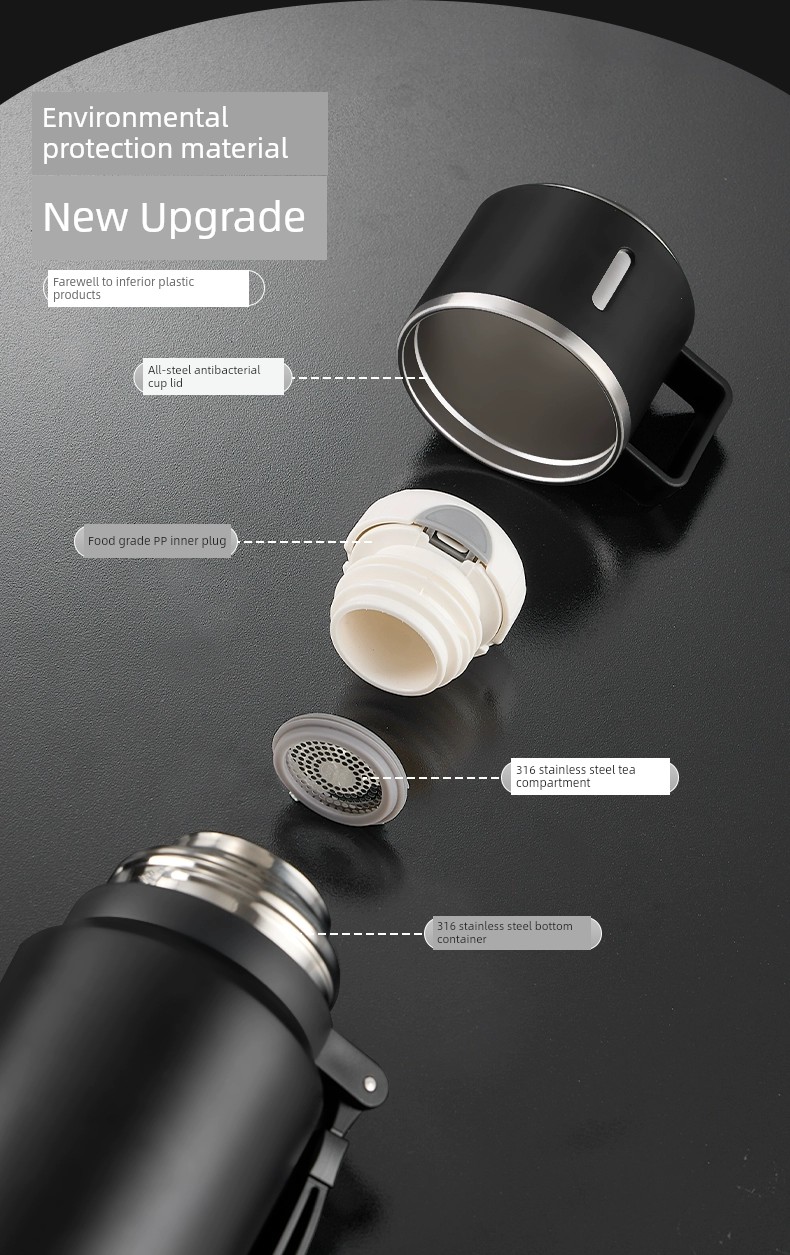 Environmental protection material

New Upgrade

Farewell to inferior plastic products

All-steel antibacterial cup lid

Food grade PP inner plug

316 stainless steel tea compartment

316 stainless steel bottom container