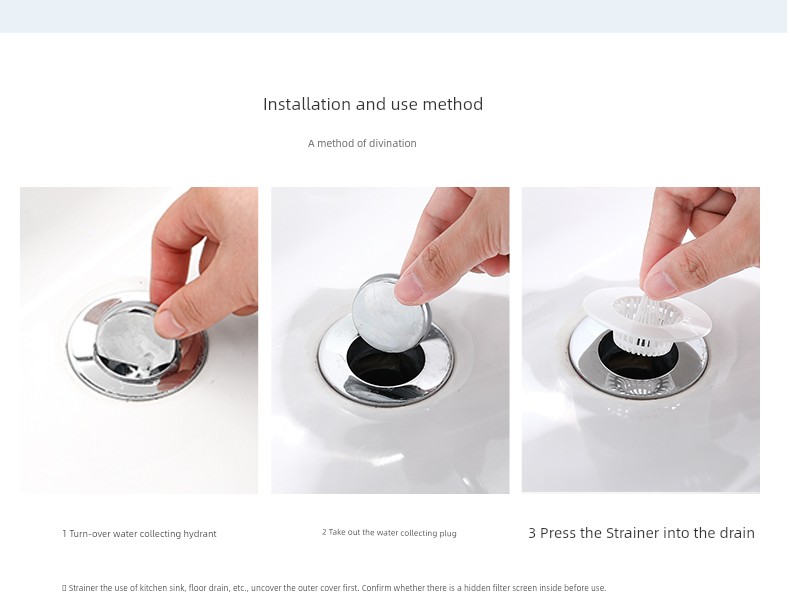 Installation and use method

A method of divination

1 Turn-over water collecting hydrant

2 Take out the water collecting plug

3 Press the Strainer into the drain

▯ Strainer the use of kitchen sink, floor drain, etc., uncover the outer cover first. Confirm whether there is a hidden filter screen inside before use.