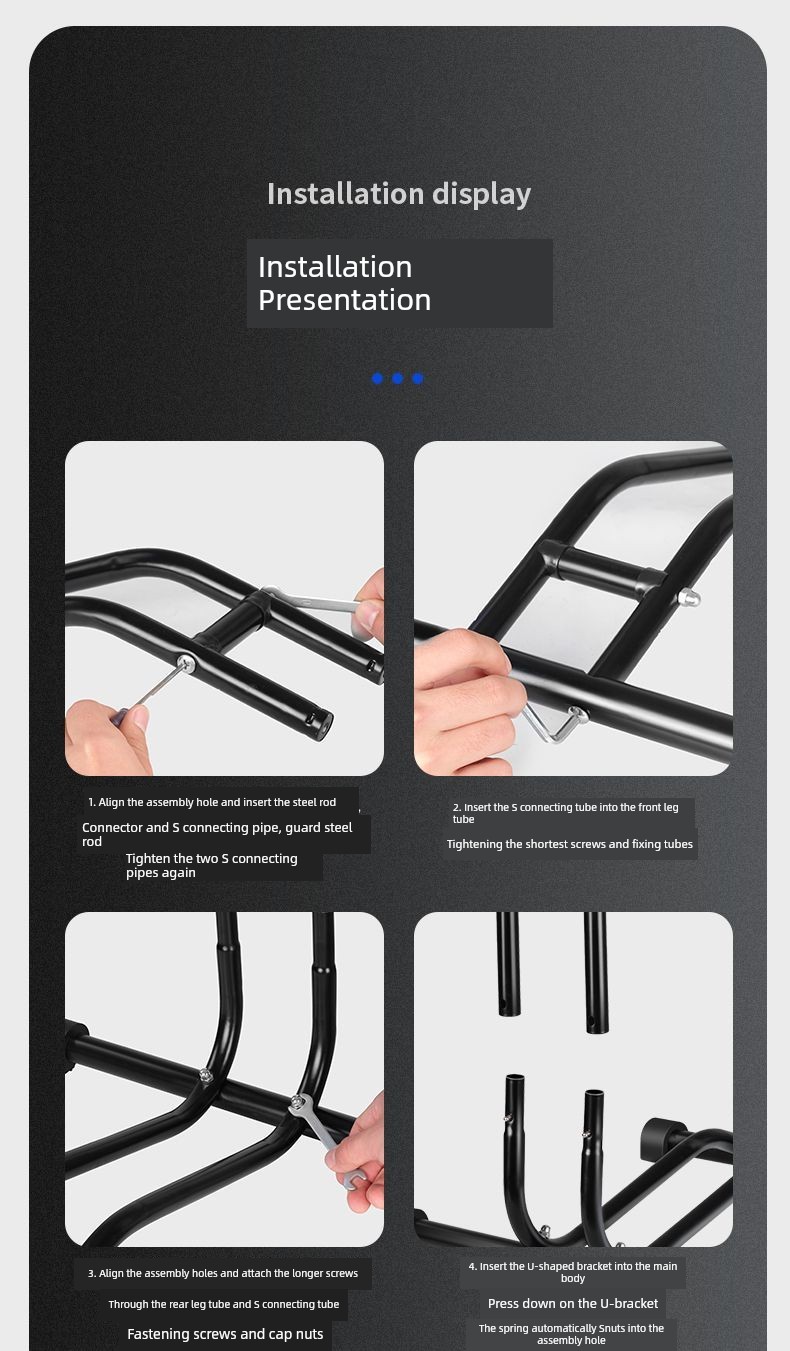 Installation display

Installation Presentation

1. Align the assembly hole and insert the steel rod

Connector and S connecting pipe, guard steel rod

Tighten the two S connecting pipes again

2. Insert the S connecting tube into the front leg tube

Tightening the shortest screws and fixing tubes

3. Align the assembly holes and attach the longer screws

Through the rear leg tube and S connecting tube

Fastening screws and cap nuts

4. Insert the U-shaped bracket into the main body

Press down on the U-bracket

The spring automatically Snuts into the assembly hole