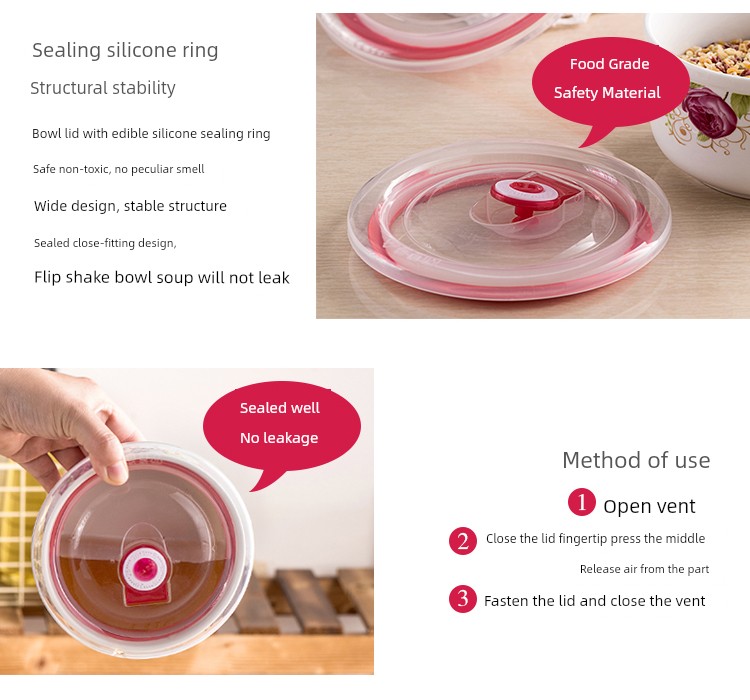 Sealing silicone ring

Structural stability

Bowl lid with edible silicone sealing ring

Safe non-toxic, no peculiar smell

Wide design, stable structure

Sealed close-fitting design,

Flip shake bowl soup will not leak

Food Grade
Safety Material

Sealed well
No leakage

Method of use

1 Open vent

2 Close the lid fingertip press the middle

Release air from the part

3 Fasten the lid and close the vent