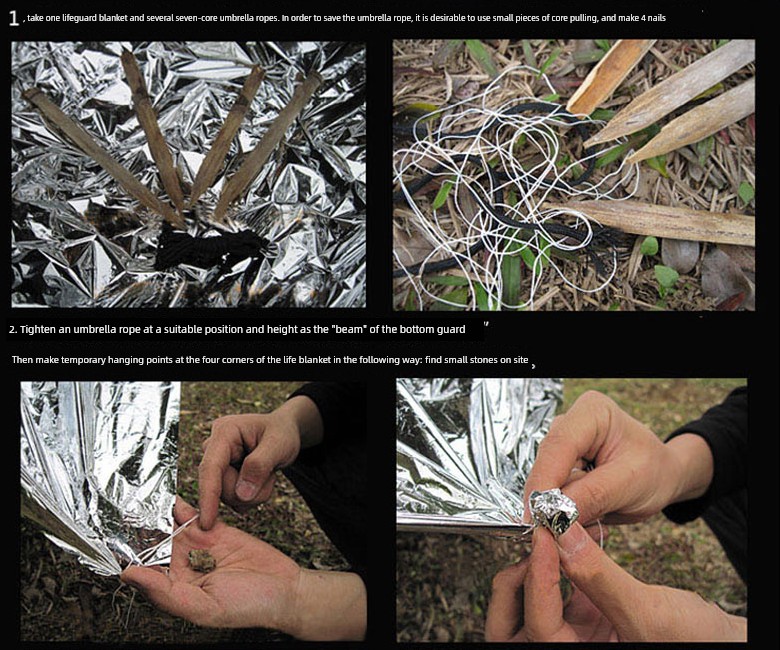 1 , take one lifeguard blanket and several seven-core umbrella ropes. In order to save the umbrella rope, it is desirable to use small pieces of core pulling, and make 4 nails

2. Tighten an umbrella rope at a suitable position and height as the "beam" of the bottom guard "

Then make temporary hanging points at the four corners of the life blanket in the following way: find small stones on site ,