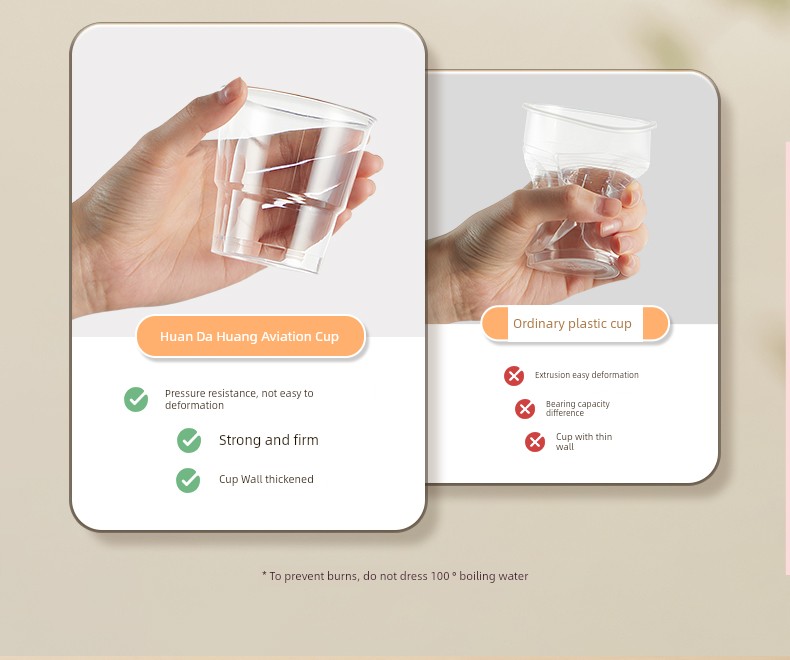 Huan Da Huang Aviation Cup

Pressure resistance, not easy to deformation

Strong and firm

Cup Wall thickened

Ordinary plastic cup

Extrusion easy deformation

Bearing capacity difference

Cup with thin wall

* To prevent burns, do not dress 100 ° boiling water