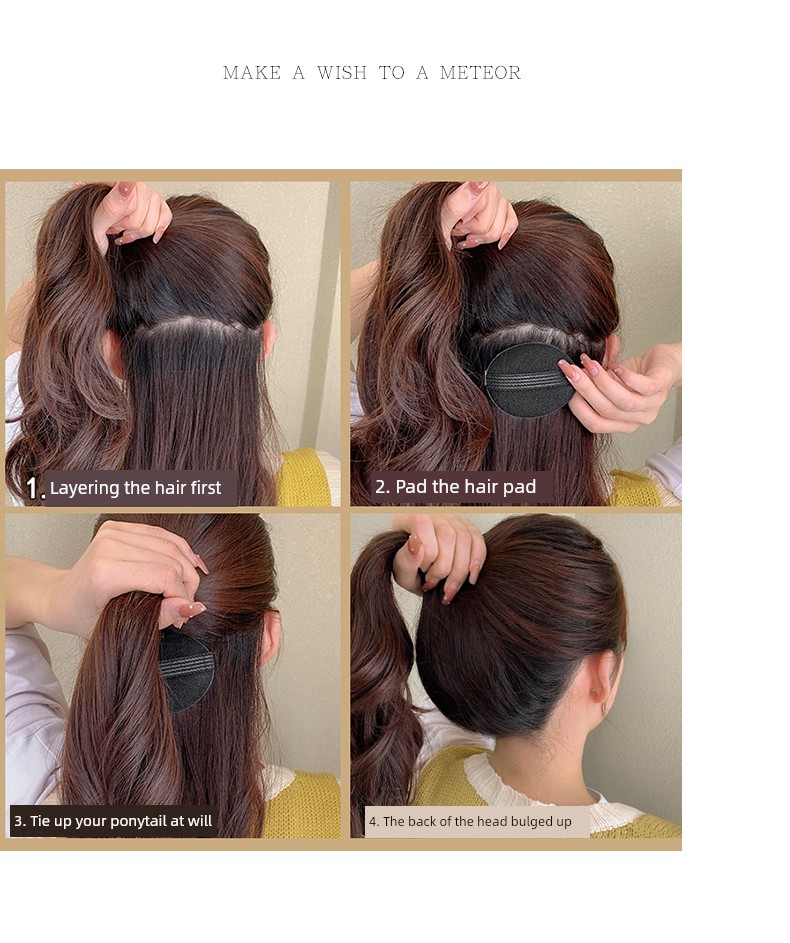 MAKE A WISH TO A METEOR

1. Layering the hair first

2. Pad the hair pad

3. Tie up your ponytail at will

4. The back of the head bulged up