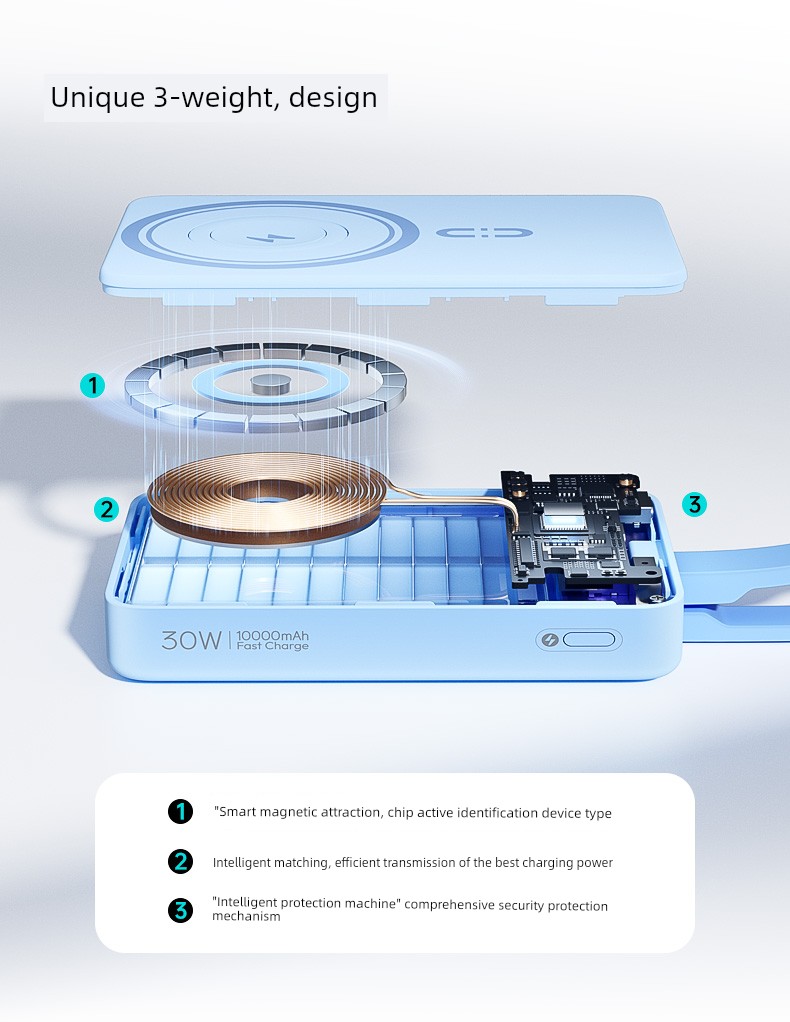 Unique 3-weight, design

1

2

3

30W | 10000mAh Fast Charge

1 "Smart magnetic attraction, chip active identification device type

2 Intelligent matching, efficient transmission of the best charging power

3 "Intelligent protection machine" comprehensive security protection mechanism