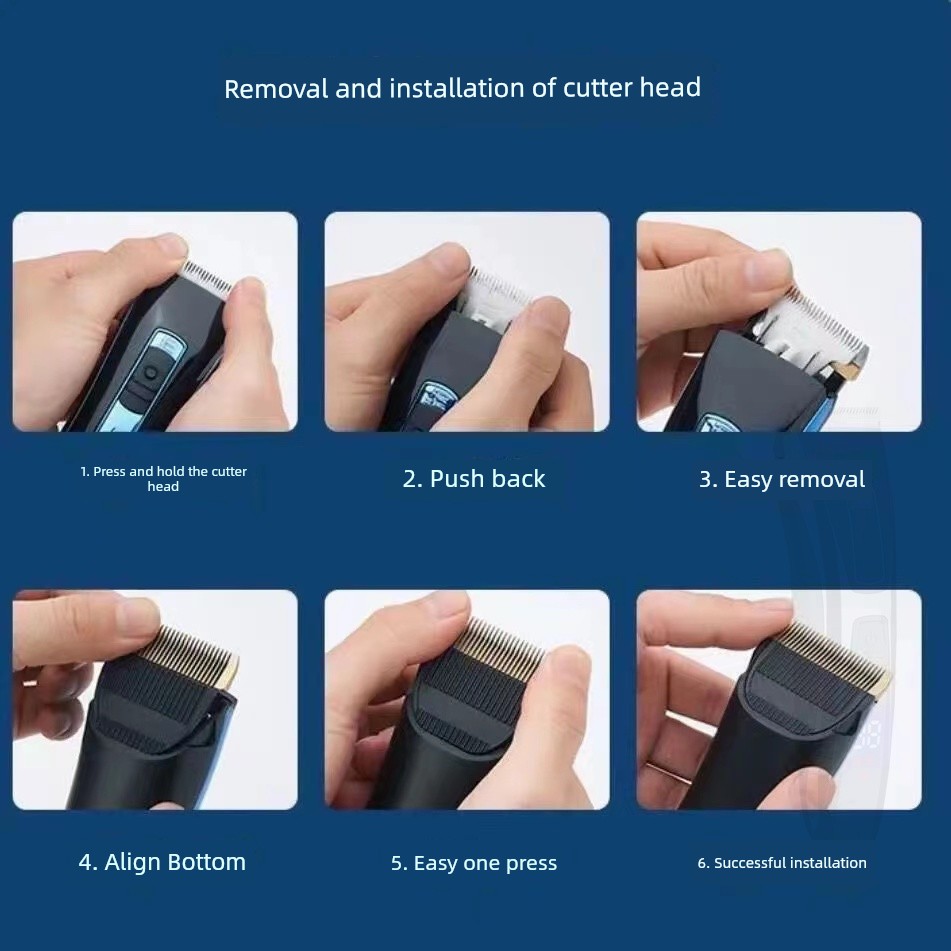 Removal and installation of cutter head

1. Press and hold the cutter head

2. Push back

3. Easy removal

4. Align Bottom

5. Easy one press

6. Successful installation