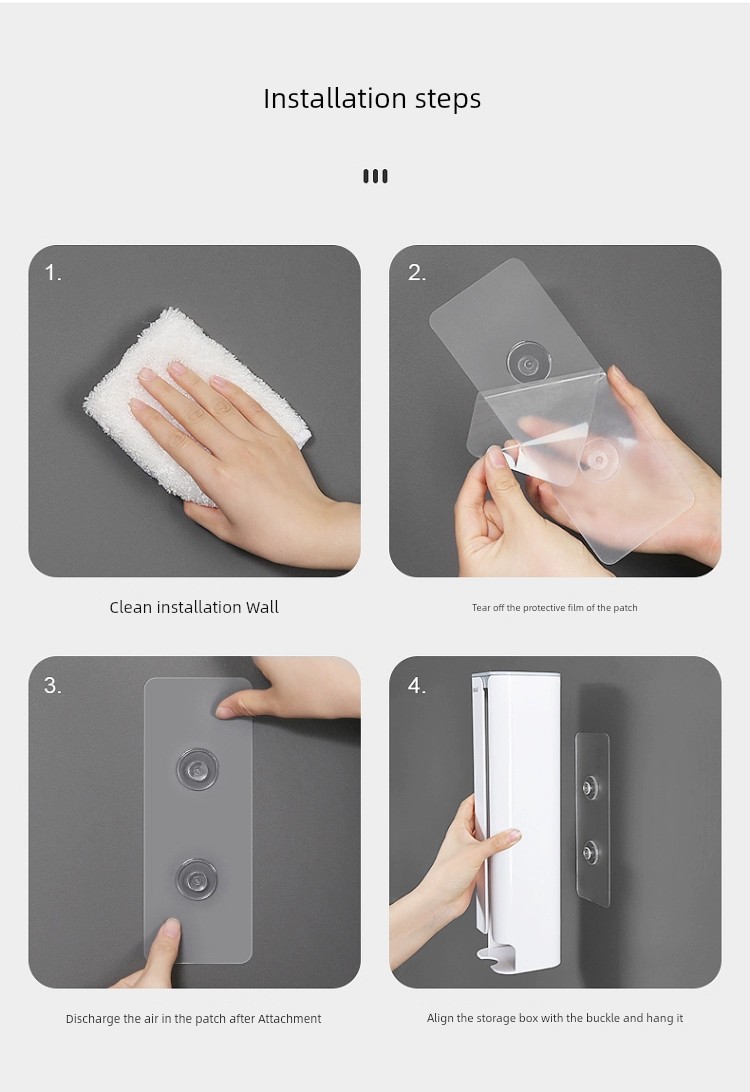 Installation steps

1.

Clean installation Wall

2.

Tear off the protective film of the patch

3.

Discharge the air in the patch after Attachment

4.

Align the storage box with the buckle and hang it