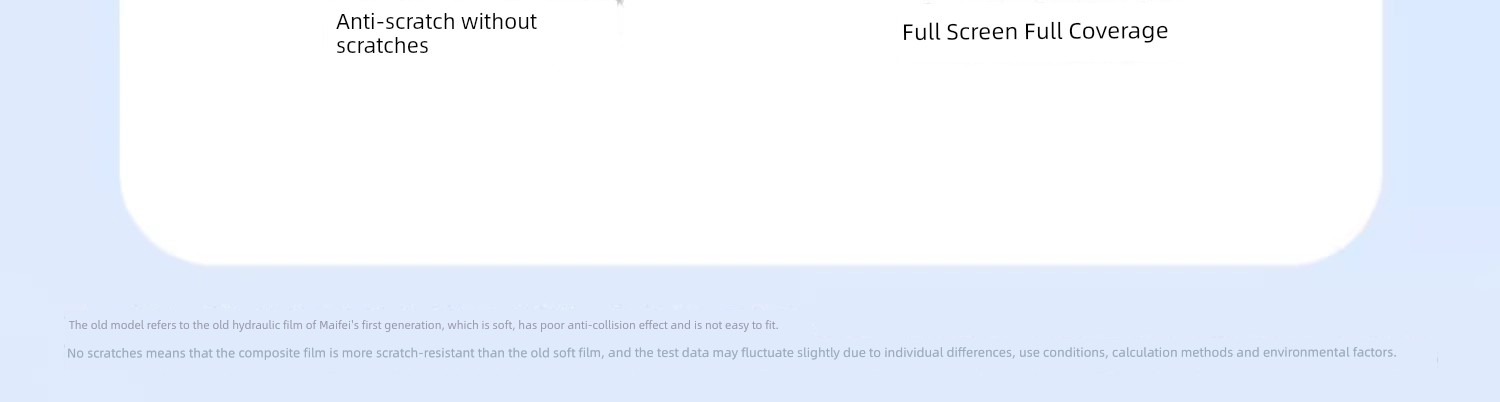 Anti-scratch without scratches

Full Screen Full Coverage

The old model refers to the old hydraulic film of Maifei's first generation, which is soft, has poor anti-collision effect and is not easy to fit.

No scratches means that the composite film is more scratch-resistant than the old soft film, and the test data may fluctuate slightly due to individual differences, use conditions, calculation methods and environmental factors.