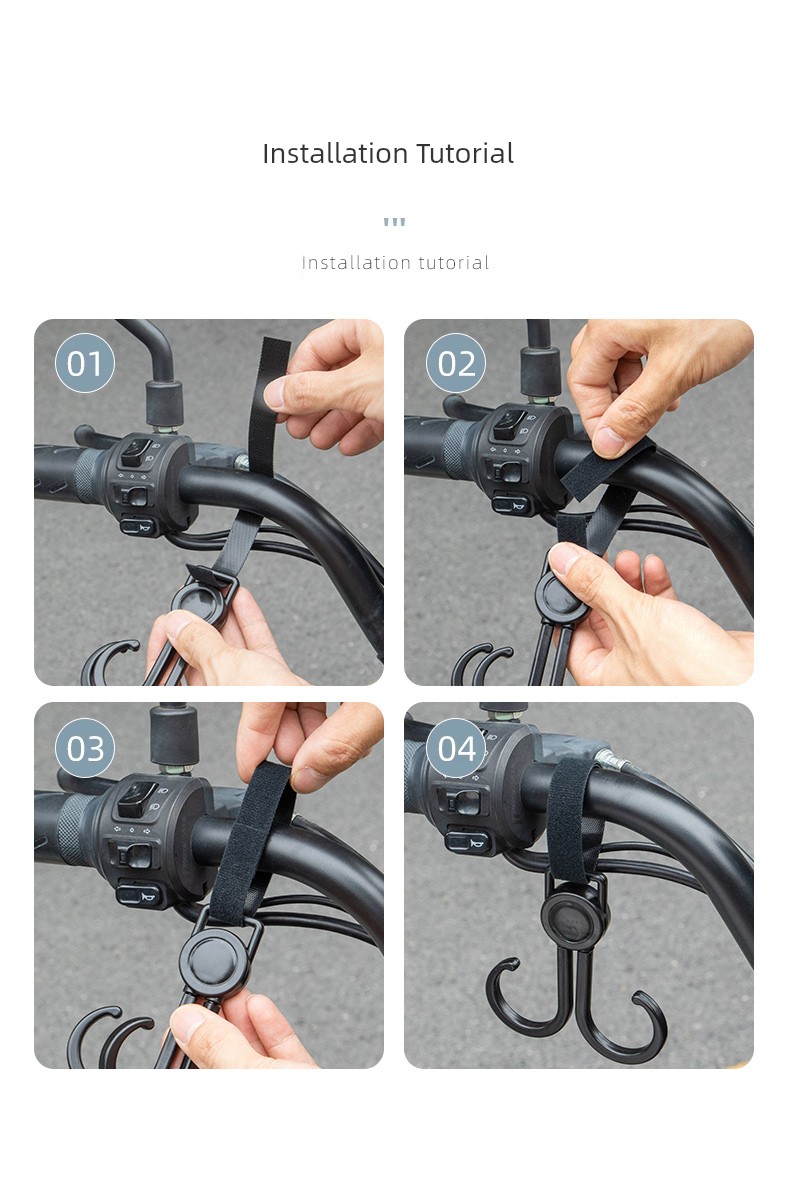 Installation Tutorial

'''

Installation tutorial

01

02

03

04