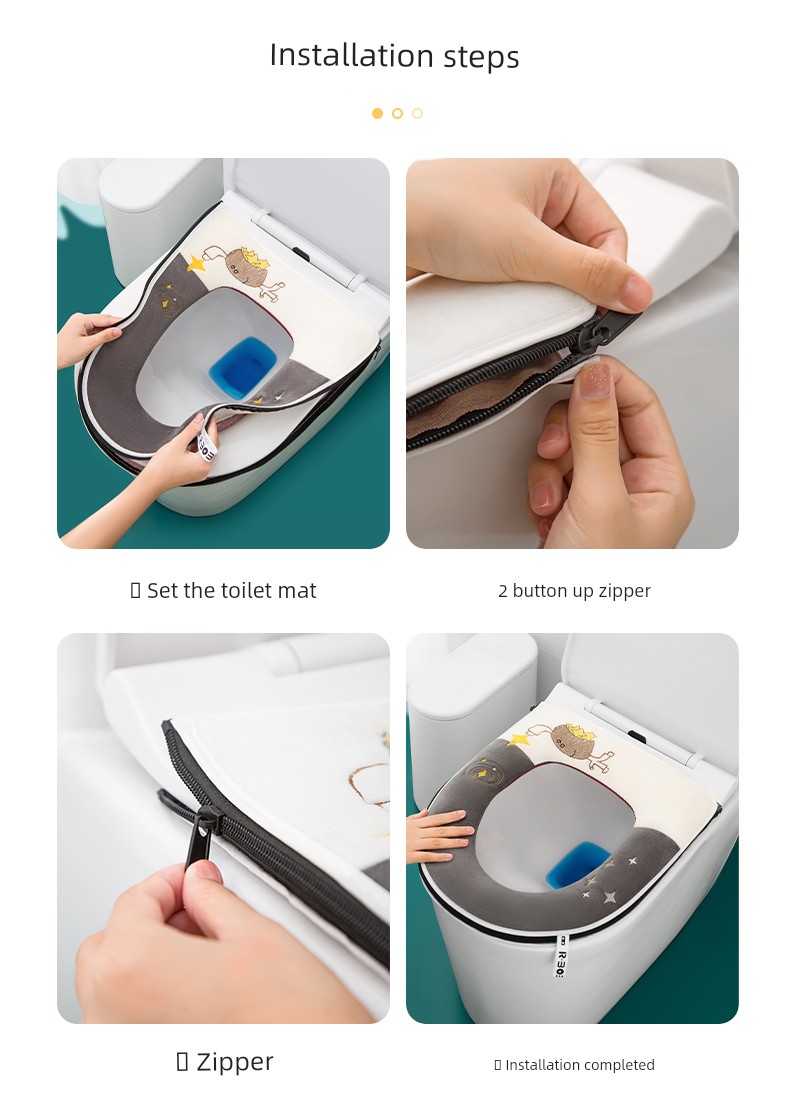 Installation steps

▯ Set the toilet mat

2 button up zipper

▯ Zipper

▯ Installation completed