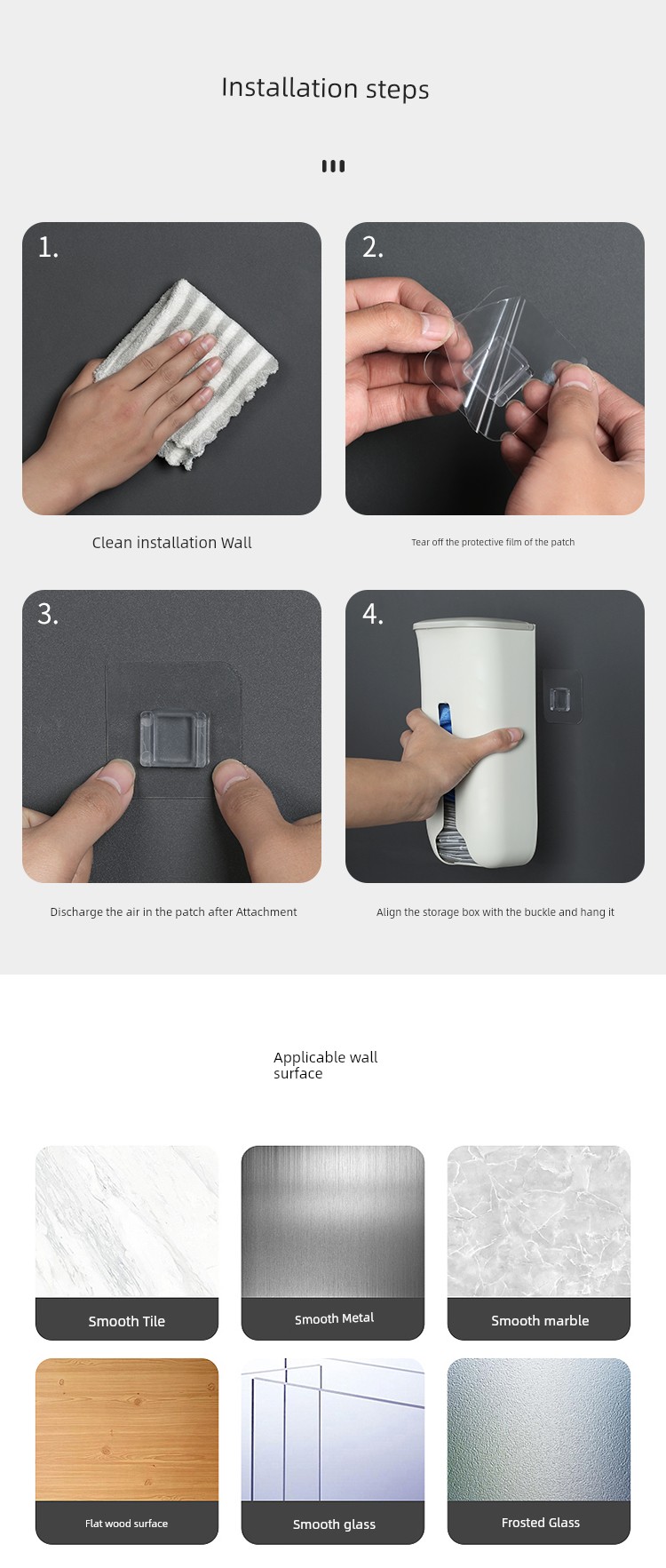 Installation steps

1.

Clean installation Wall

2.

Tear off the protective film of the patch

3.

Discharge the air in the patch after Attachment

4.

Align the storage box with the buckle and hang it

Applicable wall surface

Smooth Tile

Smooth Metal

Smooth marble

Flat wood surface

Smooth glass

Frosted Glass