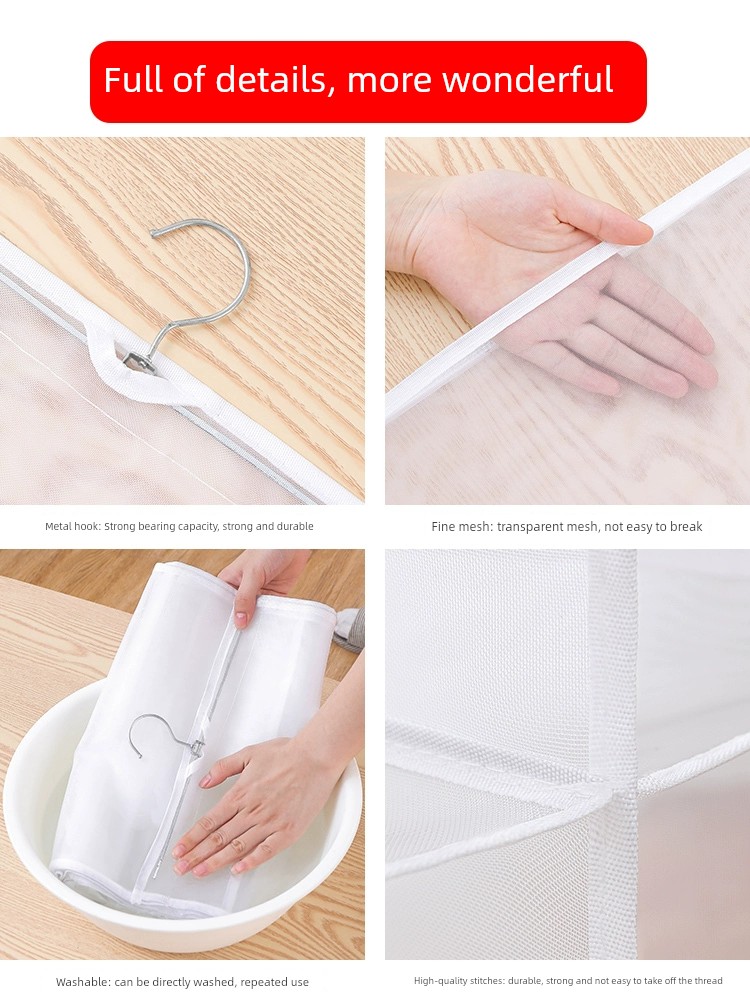 Full of details, more wonderful

Metal hook: Strong bearing capacity, strong and durable

Fine mesh: transparent mesh, not easy to break

Washable: can be directly washed, repeated use

High-quality stitches: durable, strong and not easy to take off the thread