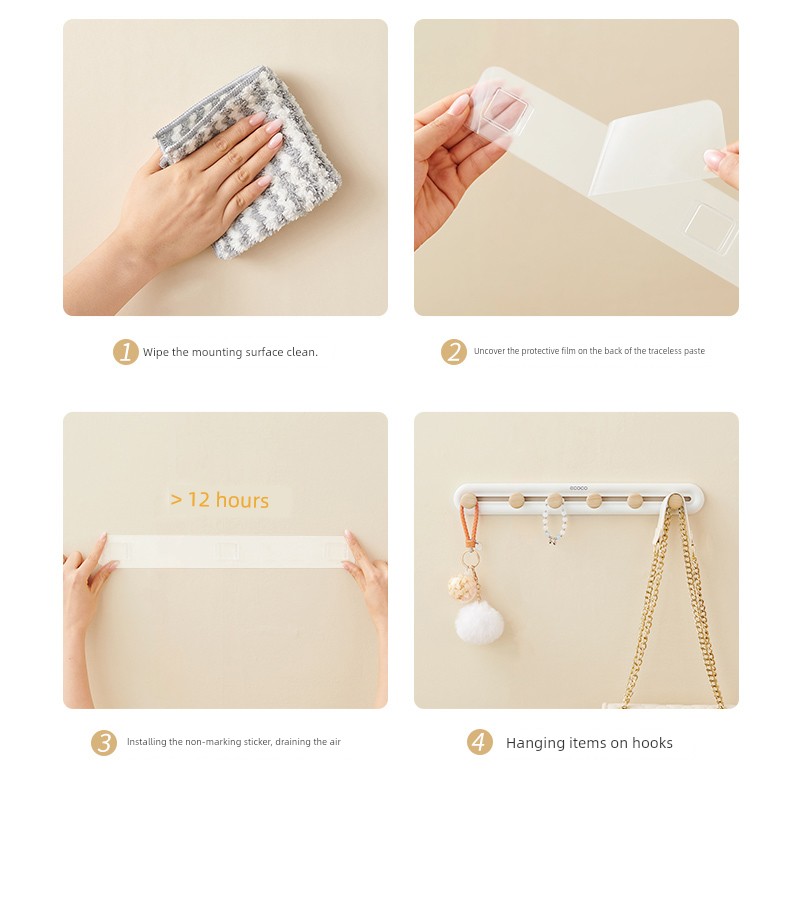 1 Wipe the mounting surface clean.

2 Uncover the protective film on the back of the traceless paste

> 12 hours

3 Installing the non-marking sticker, draining the air

ecoco

4 Hanging items on hooks