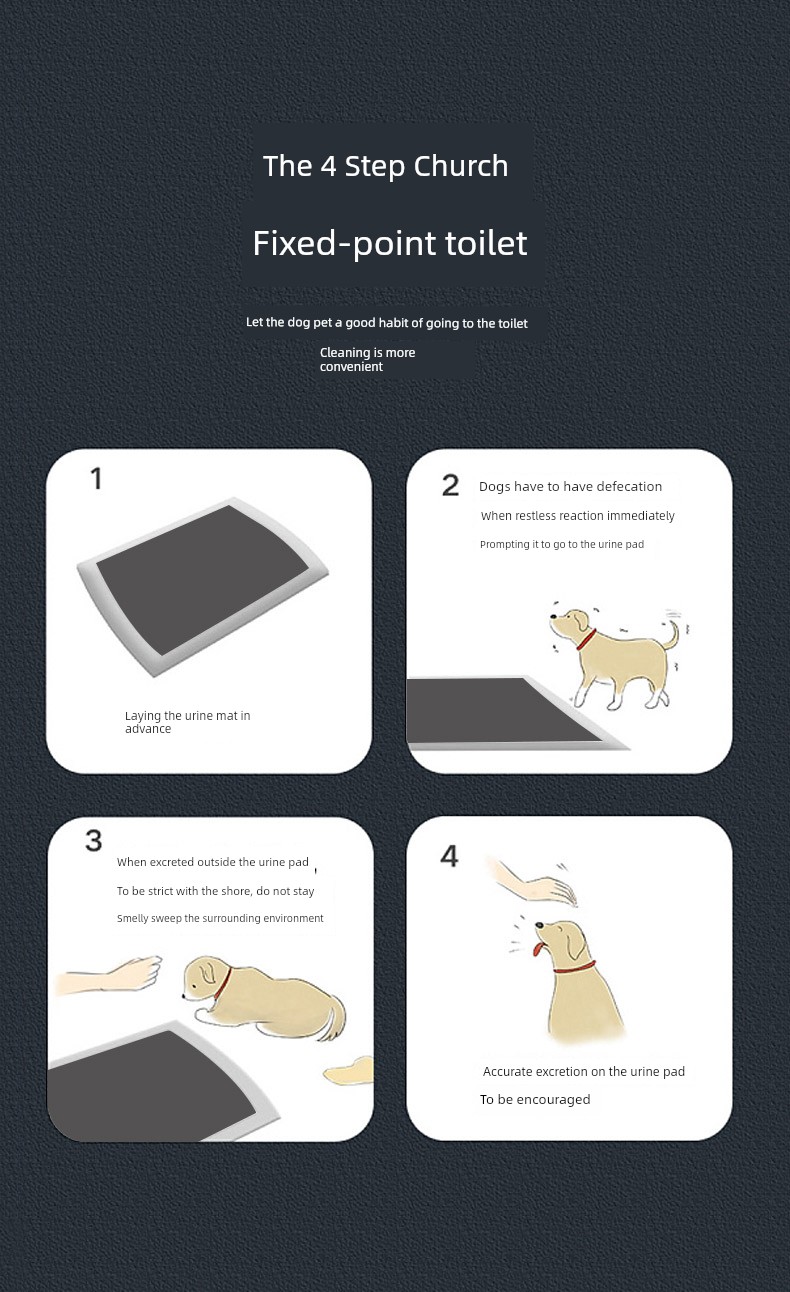 The 4 Step Church

Fixed-point toilet

Let the dog pet a good habit of going to the toilet

Cleaning is more convenient

1

Laying the urine mat in advance

2 Dogs have to have defecation

When restless reaction immediately

Prompting it to go to the urine pad

3

When excreted outside the urine pad

To be strict with the shore, do not stay

Smelly sweep the surrounding environment

4

Accurate excretion on the urine pad

To be encouraged