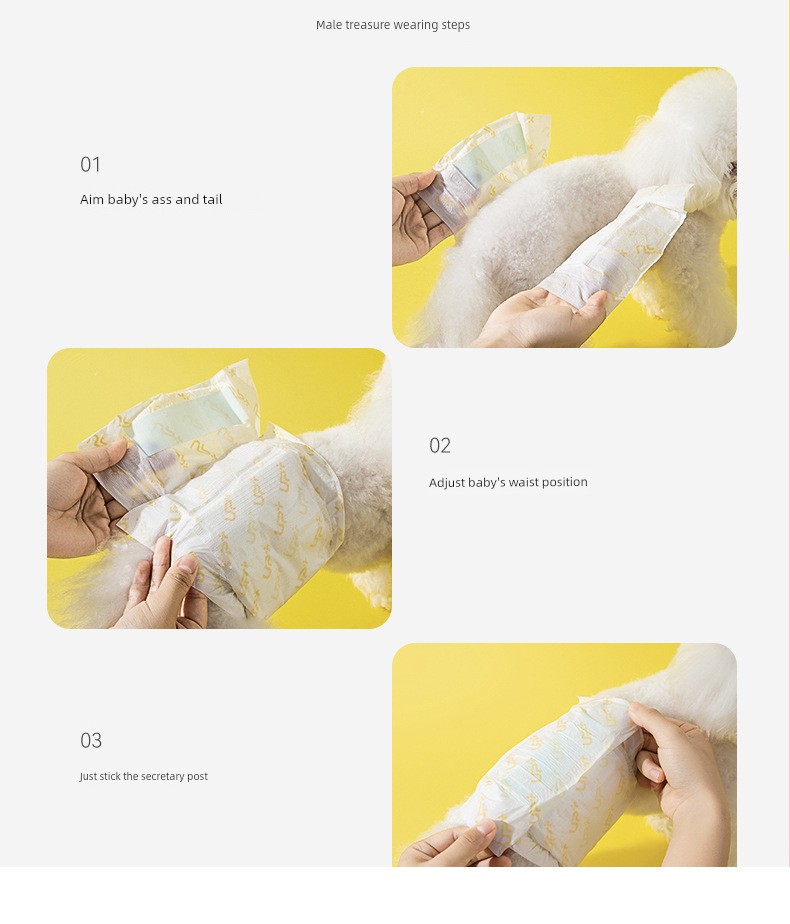 Male treasure wearing steps

01

Aim baby's ass and tail

02

Adjust baby's waist position

03

Just stick the secretary post