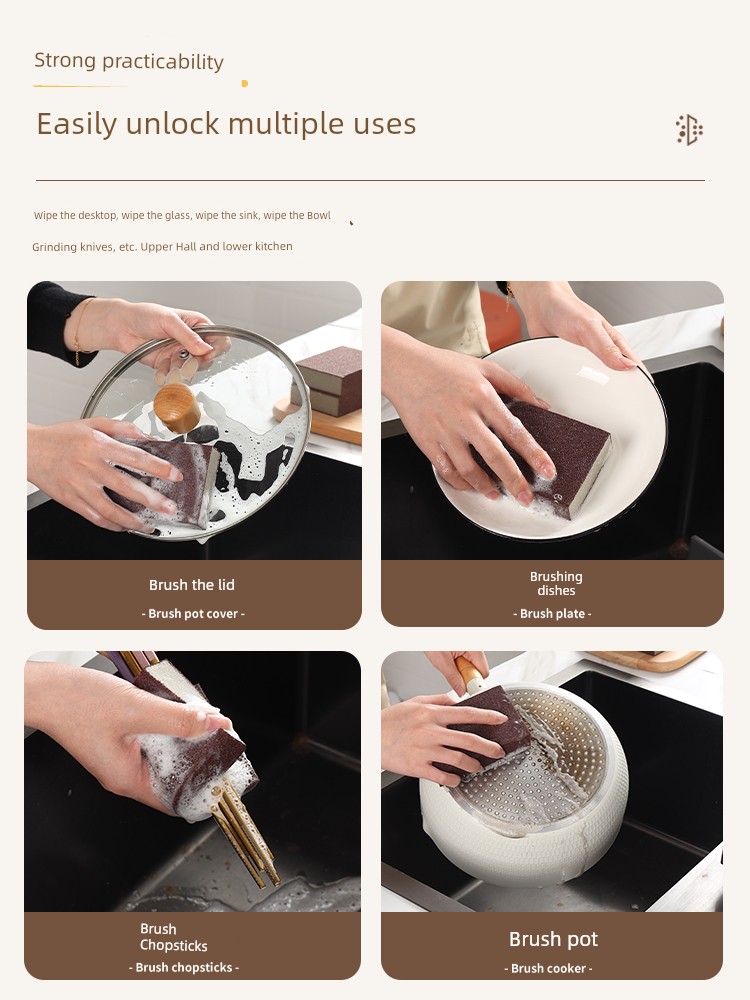 Strong practicability

Easily unlock multiple uses

Wipe the desktop, wipe the glass, wipe the sink, wipe the Bowl

Grinding knives, etc. Upper Hall and lower kitchen

Brush the lid
- Brush pot cover -

Brushing dishes
- Brush plate -

Brush Chopsticks
- Brush chopsticks -

Brush pot
- Brush cooker -