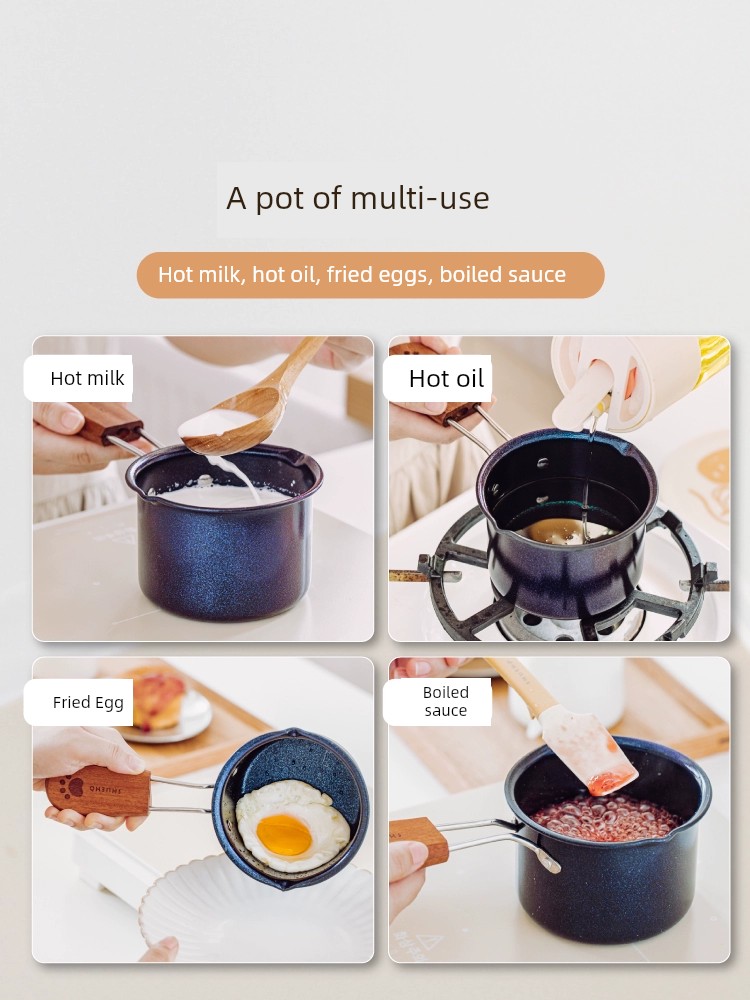 A pot of multi-use

Hot milk, hot oil, fried eggs, boiled sauce

Hot milk

Hot oil

Fried Egg

Boiled sauce