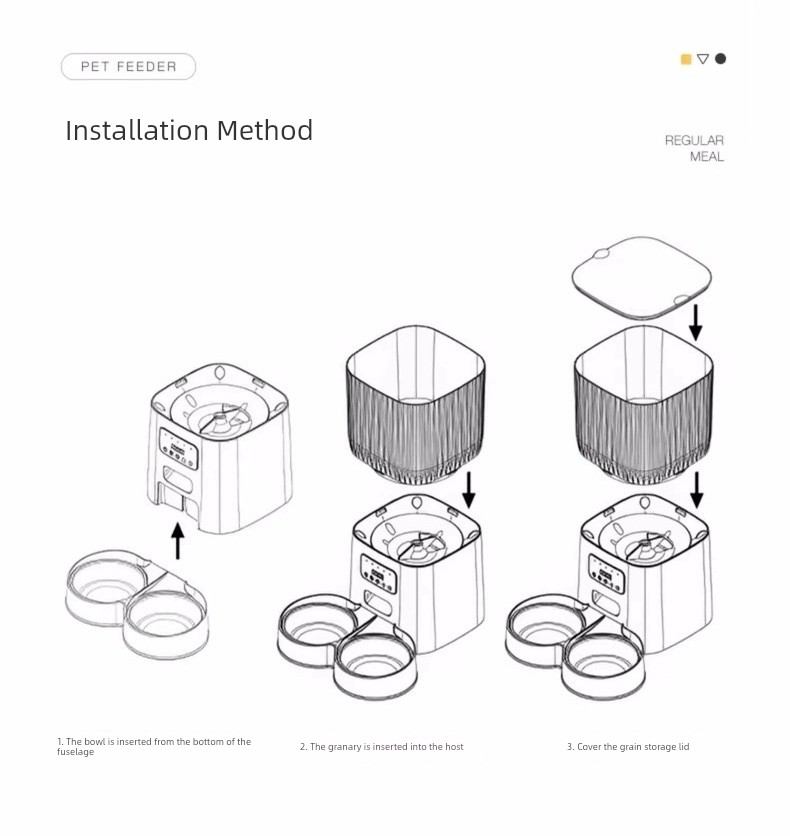 PET FEEDER

Installation Method

REGULAR MEAL

1. The bowl is inserted from the bottom of the fuselage

2. The granary is inserted into the host

3. Cover the grain storage lid