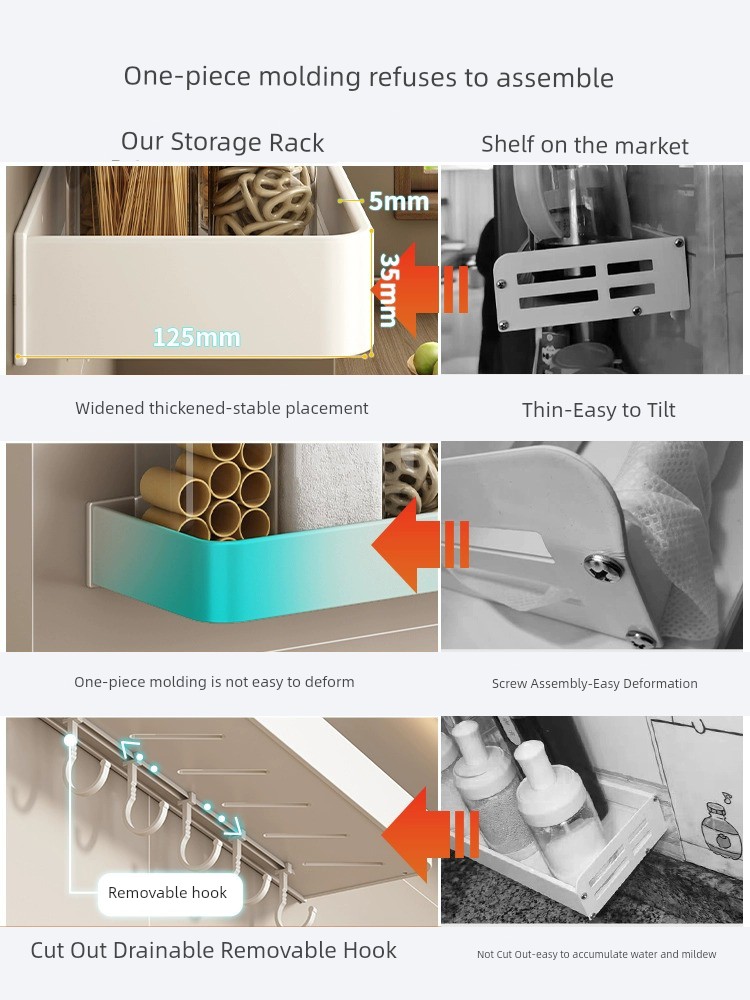 One-piece molding refuses to assemble

Our Storage Rack

Shelf on the market

5mm

35mm

125mm

Widened thickened-stable placement

Thin-Easy to Tilt

One-piece molding is not easy to deform

Screw Assembly-Easy Deformation

Removable hook

Cut Out Drainable Removable Hook

Not Cut Out-easy to accumulate water and mildew