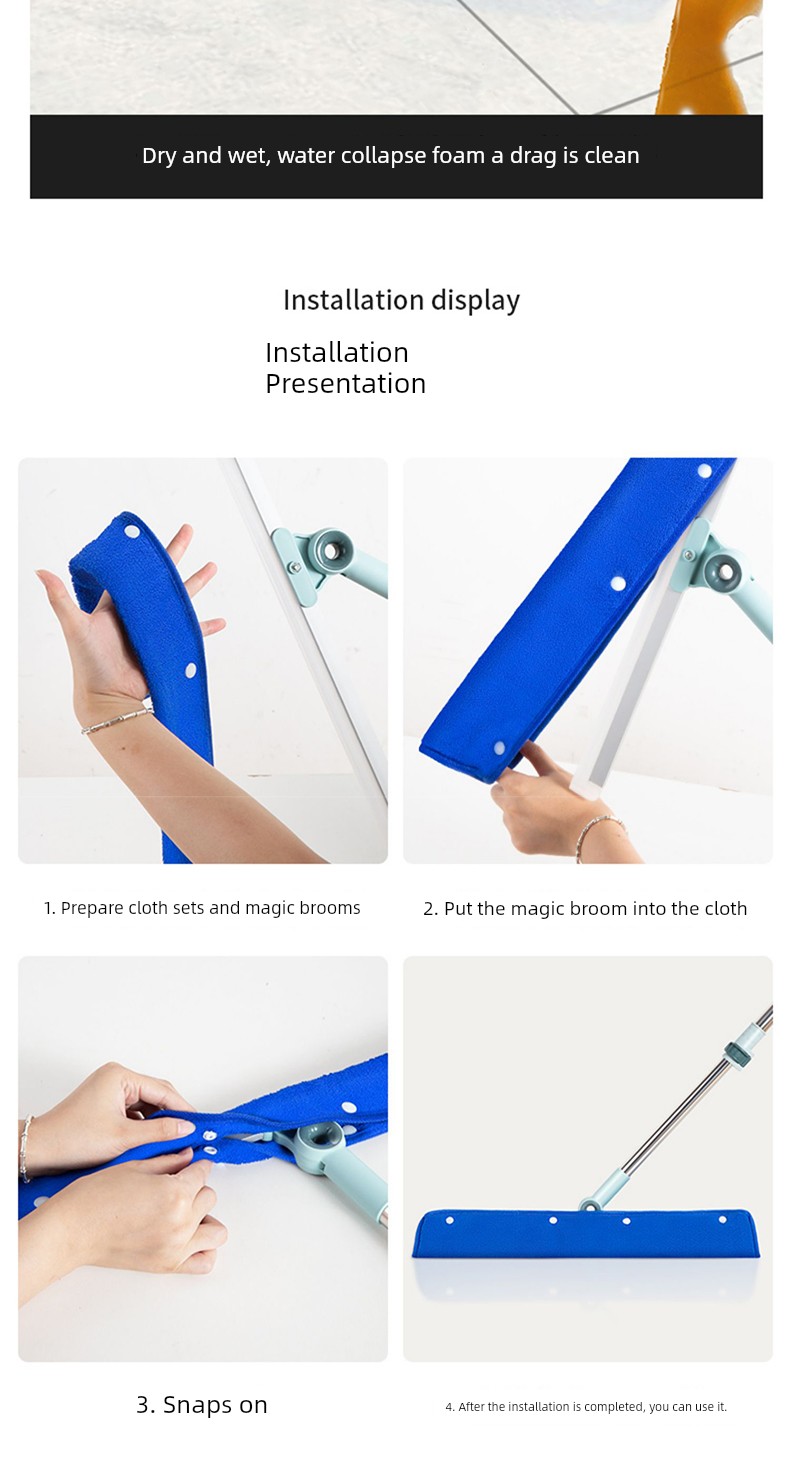 Dry and wet, water collapse foam a drag is clean

Installation display

Installation
Presentation

1. Prepare cloth sets and magic brooms

2. Put the magic broom into the cloth

3. Snaps on

4. After the installation is completed, you can use it.