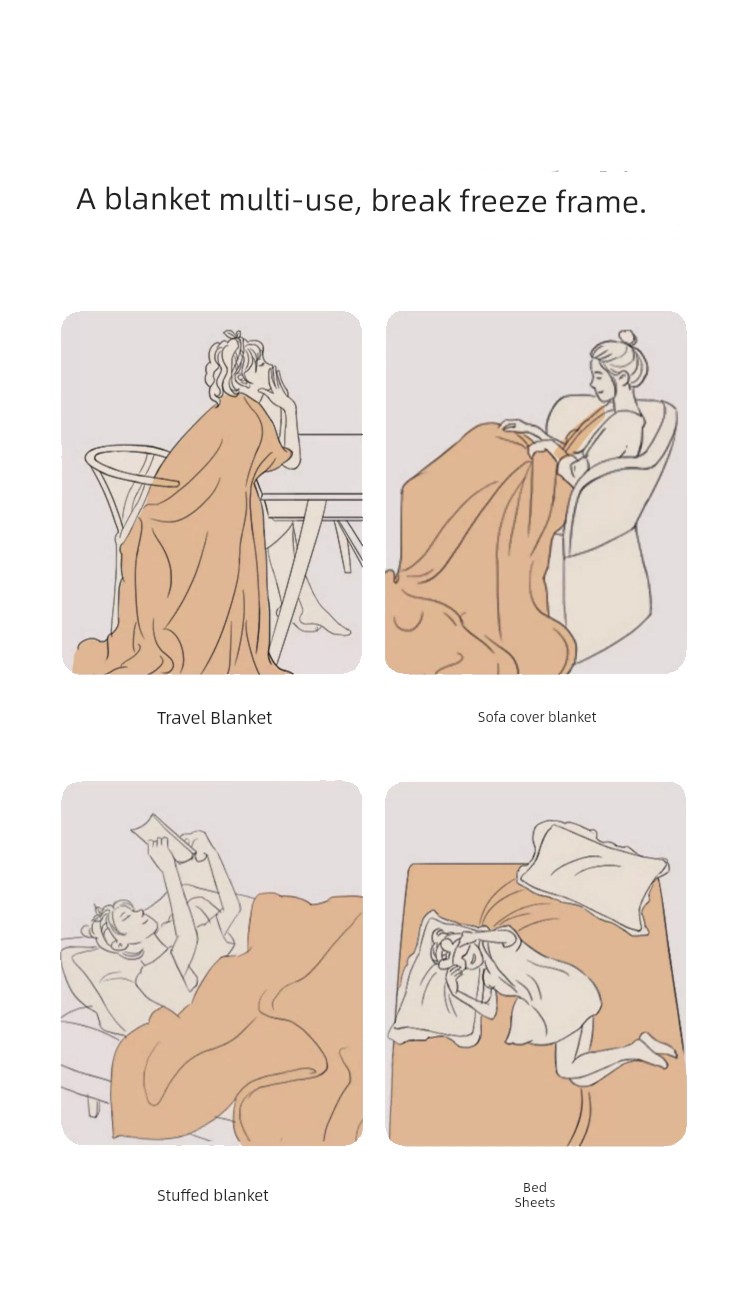 A blanket multi-use, break freeze frame.

Travel Blanket

Sofa cover blanket

Stuffed blanket

Bed Sheets