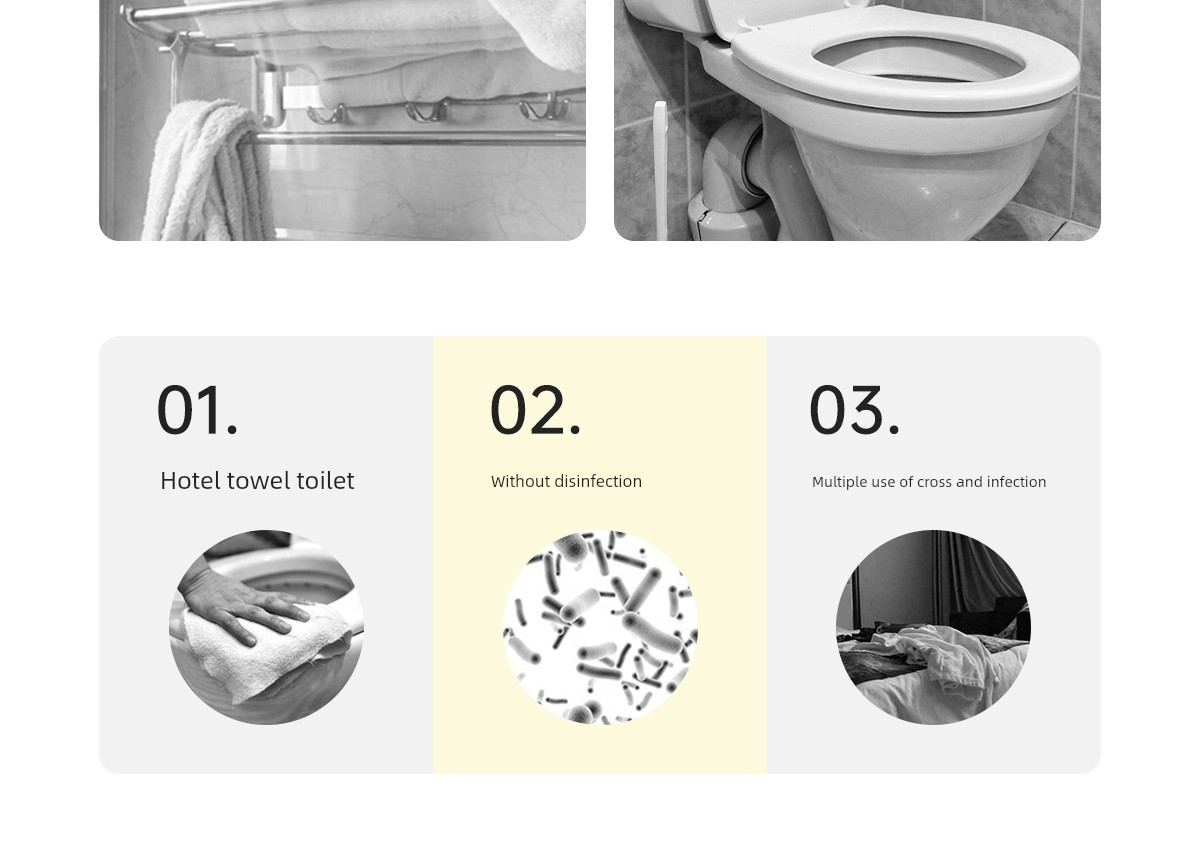 01.

Hotel towel toilet

02.

Without disinfection

03.

Multiple use of cross and infection