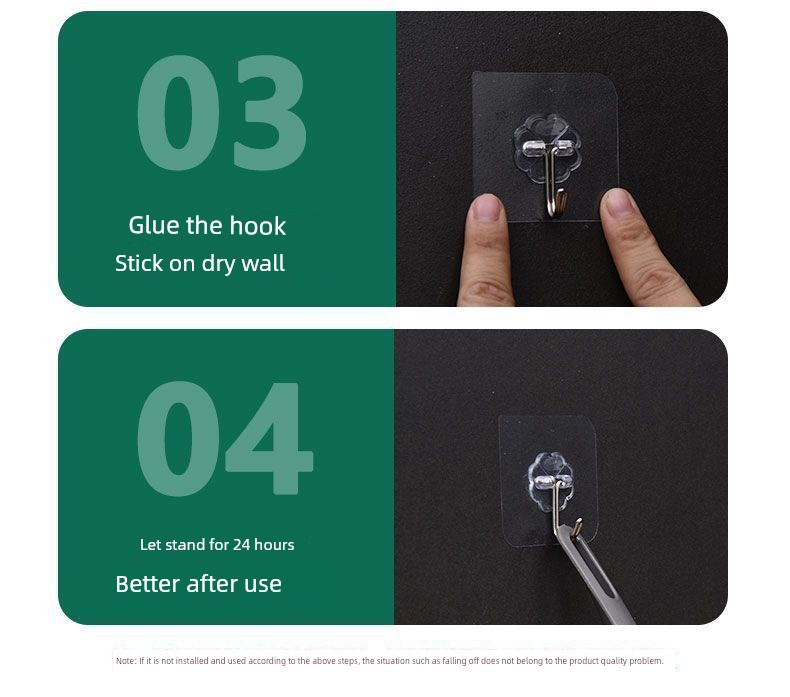 03

Glue the hook
Stick on dry wall

04

Let stand for 24 hours
Better after use

Note: If it is not installed and used according to the above steps, the situation such as falling off does not belong to the product quality problem.