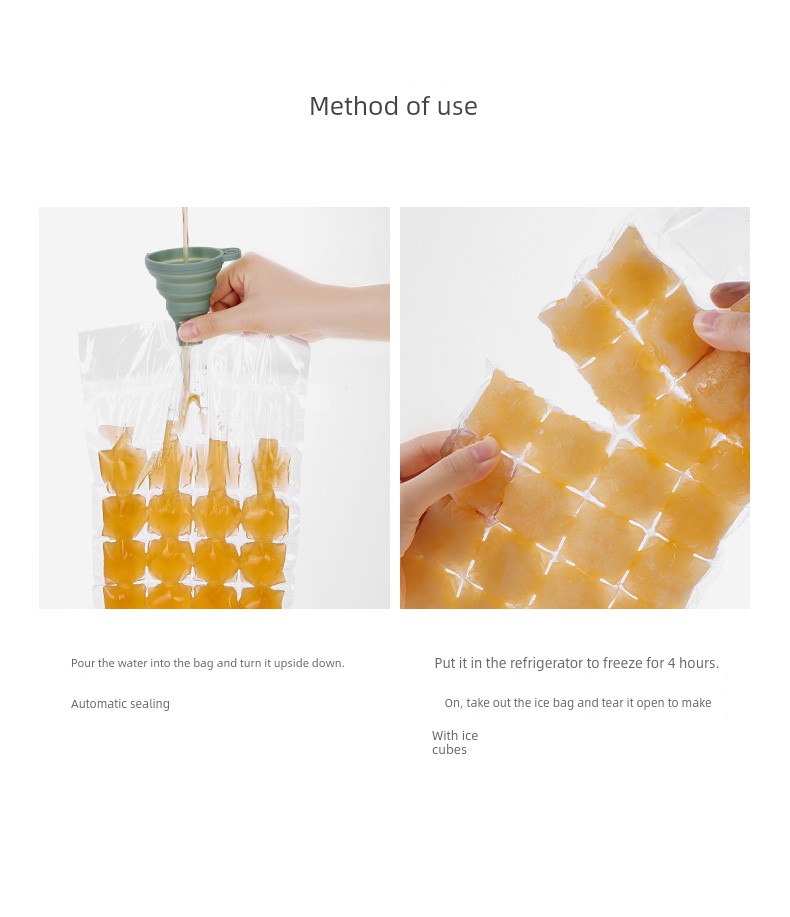 Method of use

Pour the water into the bag and turn it upside down.

Automatic sealing

Put it in the refrigerator to freeze for 4 hours.

On, take out the ice bag and tear it open to make

With ice cubes