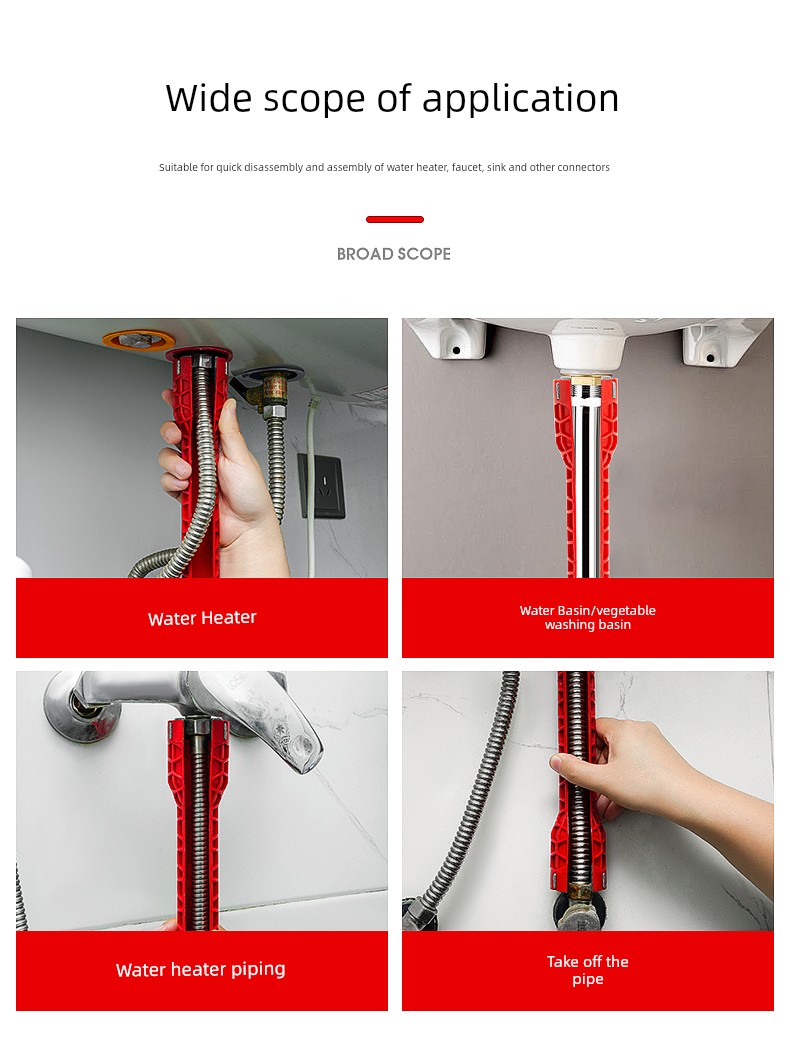 Wide scope of application

Suitable for quick disassembly and assembly of water heater, faucet, sink and other connectors

BROAD SCOPE

Water Heater

Water Basin/vegetable washing basin

Water heater piping

Take off the pipe