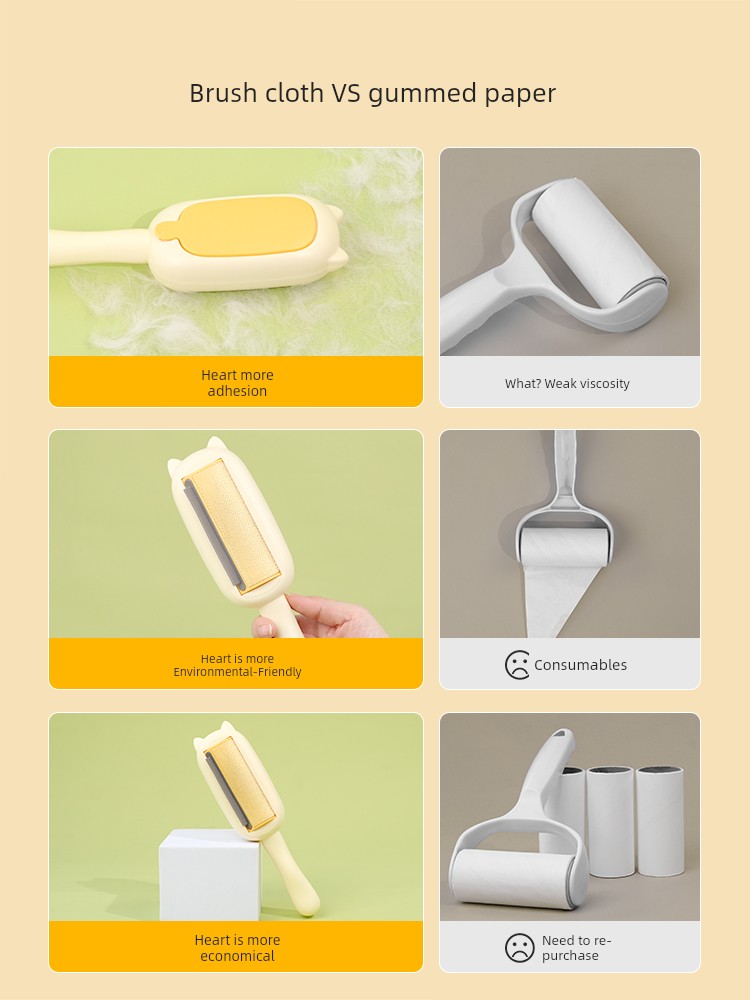 Brush cloth VS gummed paper

Heart more adhesion

What? Weak viscosity

Heart is more Environmental-Friendly

Consumables

Heart is more economical

Need to re-purchase