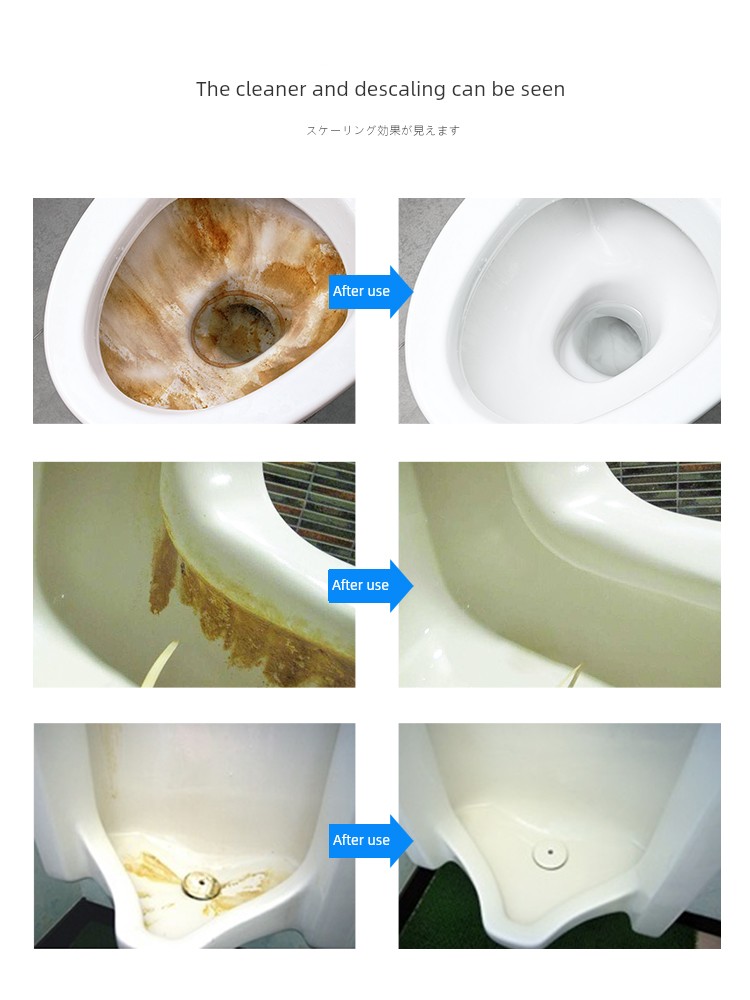 The cleaner and descaling can be seen

スケーリング効果が見えます

After use

After use

After use