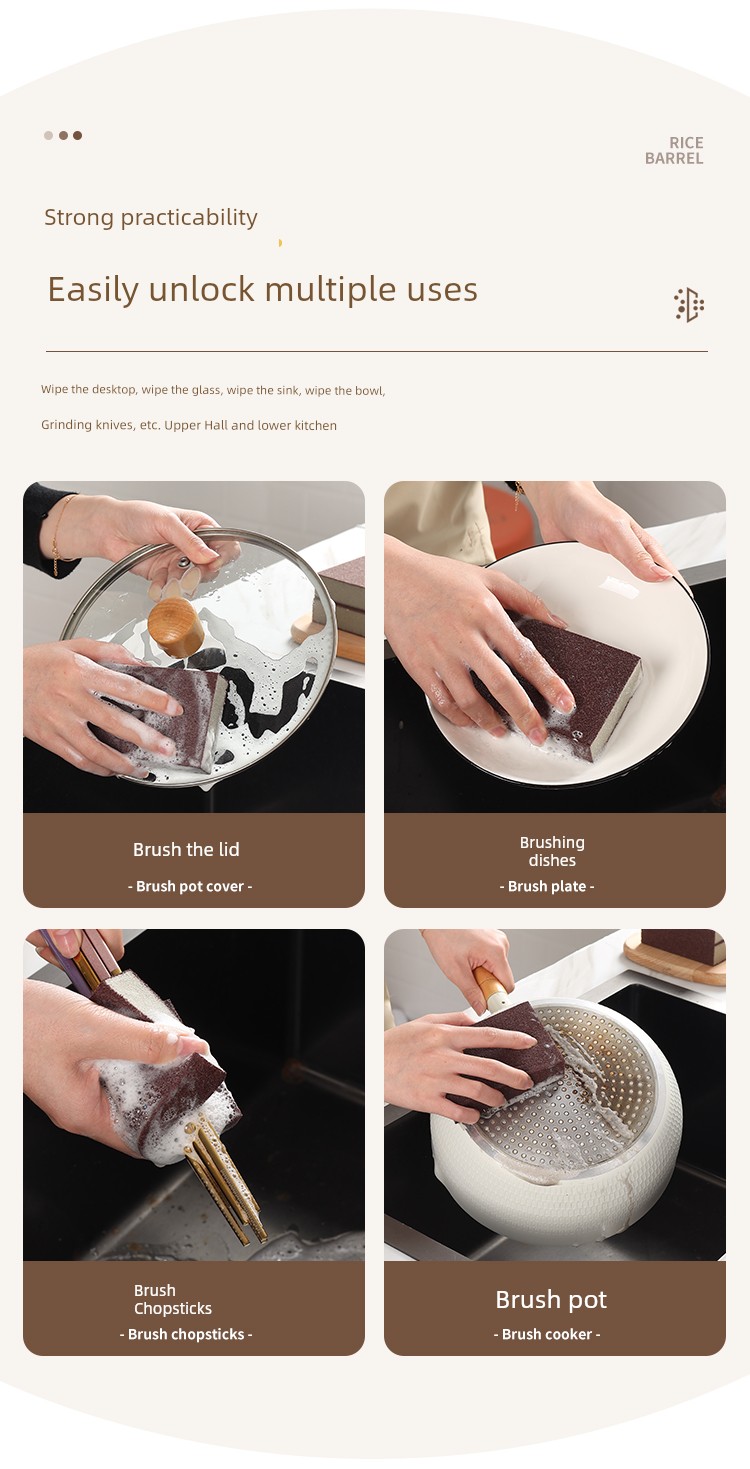 RICE BARREL

Strong practicability

Easily unlock multiple uses

Wipe the desktop, wipe the glass, wipe the sink, wipe the bowl,

Grinding knives, etc. Upper Hall and lower kitchen

Brush the lid
- Brush pot cover -

Brushing dishes
- Brush plate -

Brush Chopsticks
- Brush chopsticks -

Brush pot
- Brush cooker -