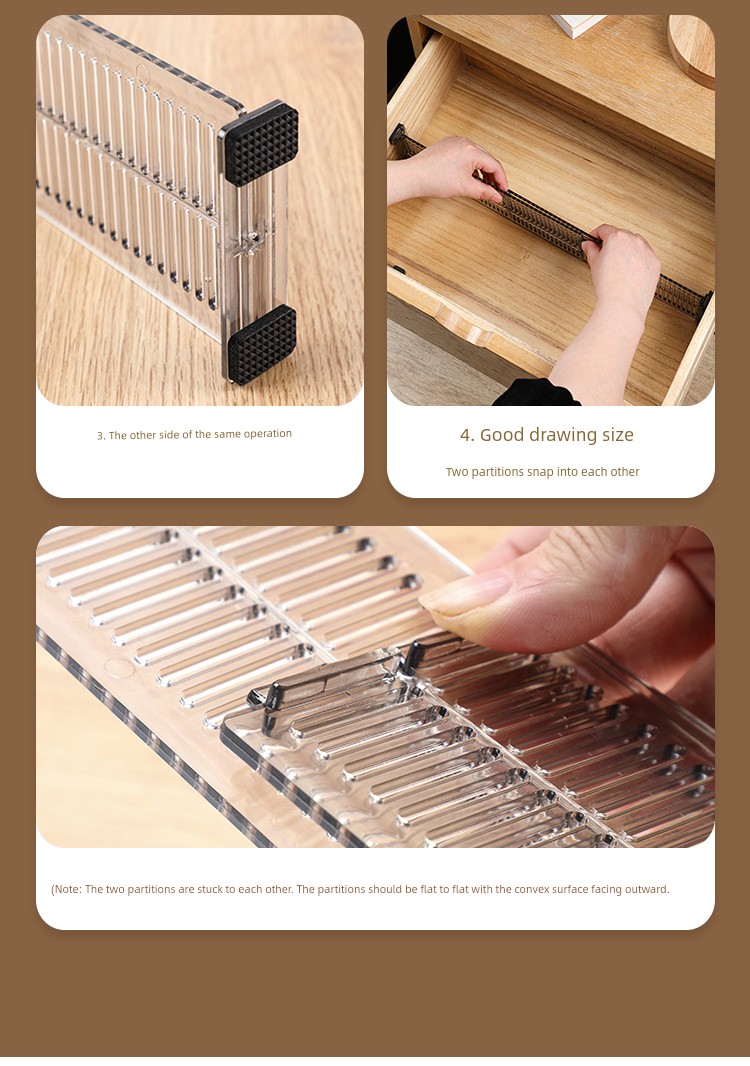 3. The other side of the same operation

4. Good drawing size

Two partitions snap into each other

(Note: The two partitions are stuck to each other. The partitions should be flat to flat with the convex surface facing outward.