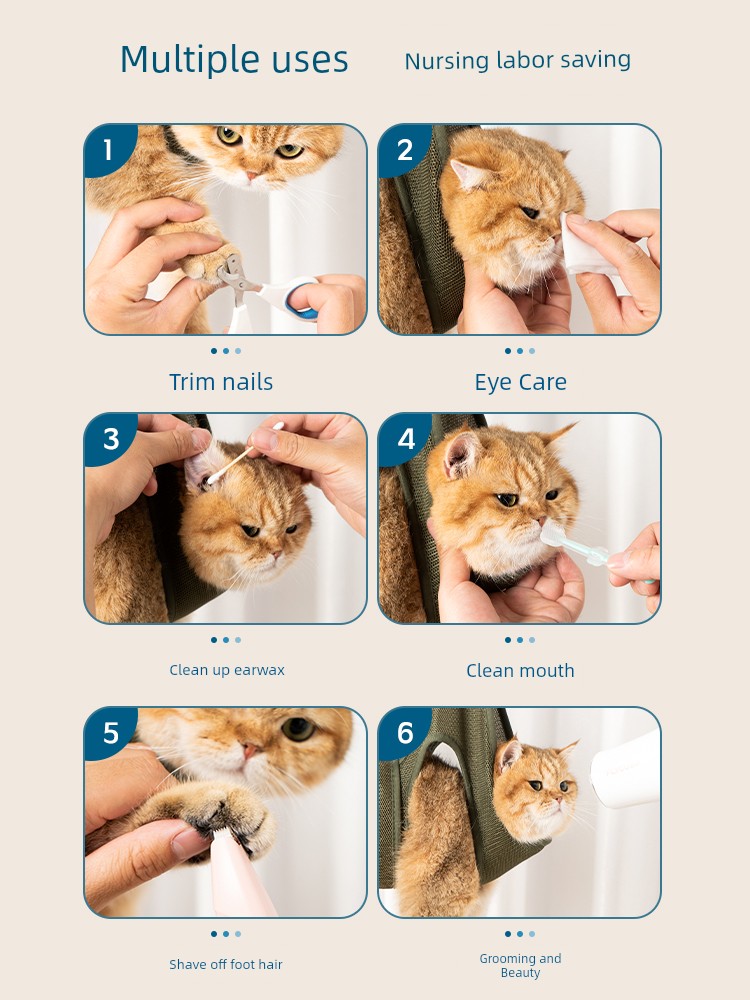 Multiple uses

Nursing labor saving

1

Trim nails

2

Eye Care

3

Clean up earwax

4

Clean mouth

5

Shave off foot hair

6

Grooming and Beauty