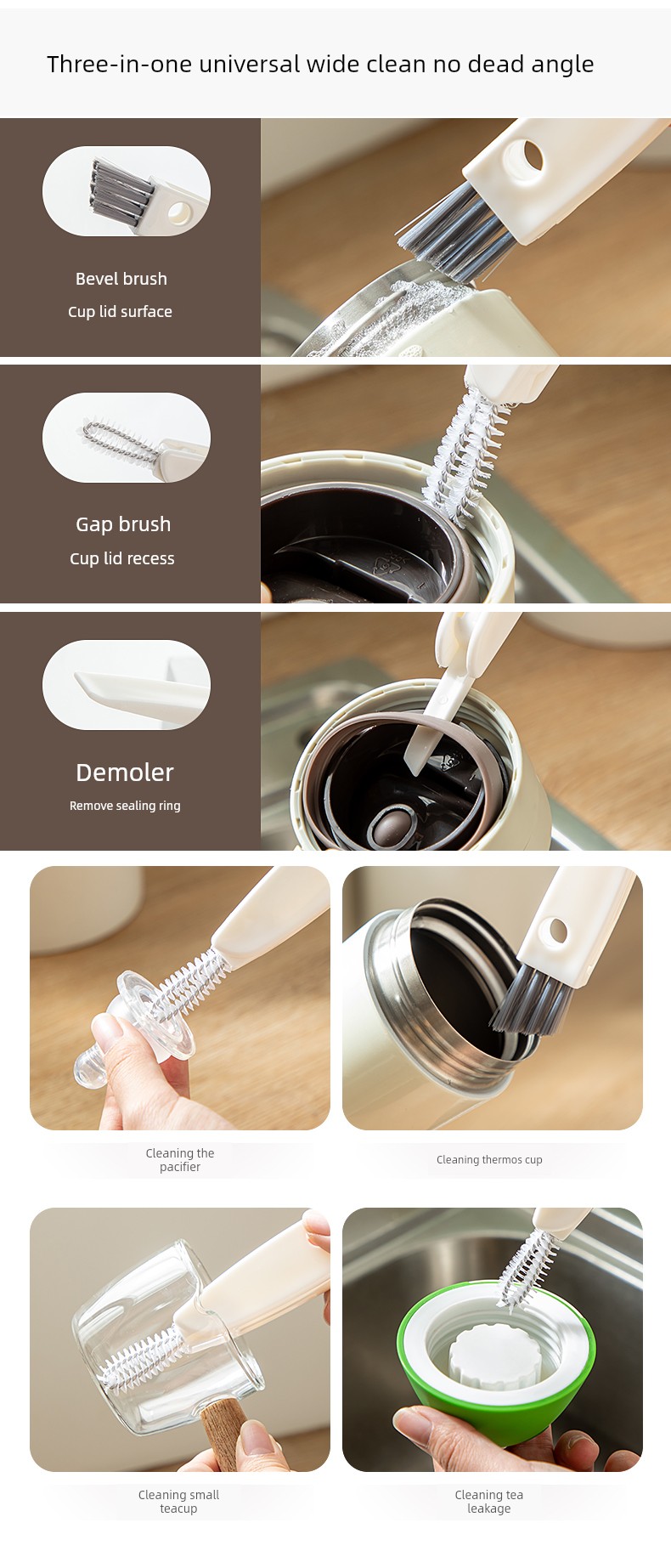 Three-in-one universal wide clean no dead angle

Bevel brush
Cup lid surface

Gap brush
Cup lid recess

Demoler
Remove sealing ring

Cleaning the pacifier

Cleaning thermos cup

Cleaning small teacup

Cleaning tea leakage